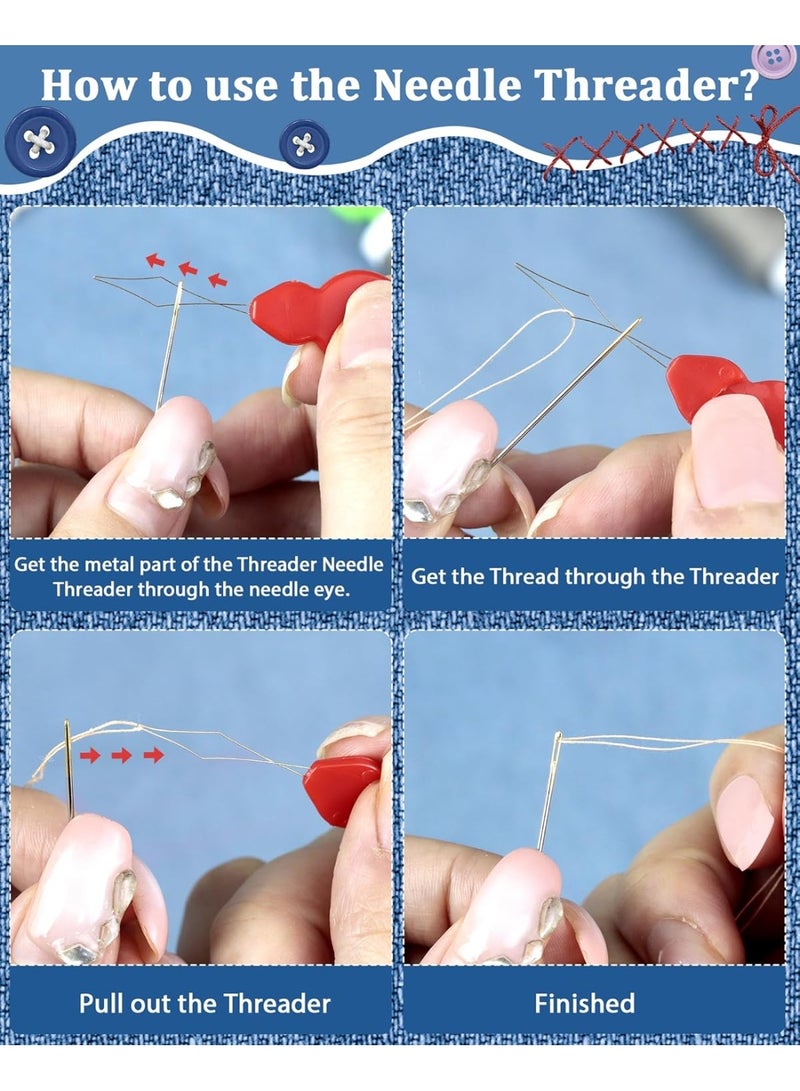 How to use the Needle Threader?

Get the metal part of the Threader Needle Threader through the needle eye.

Get the Thread through the Threader

Pull out the Threader

Finished