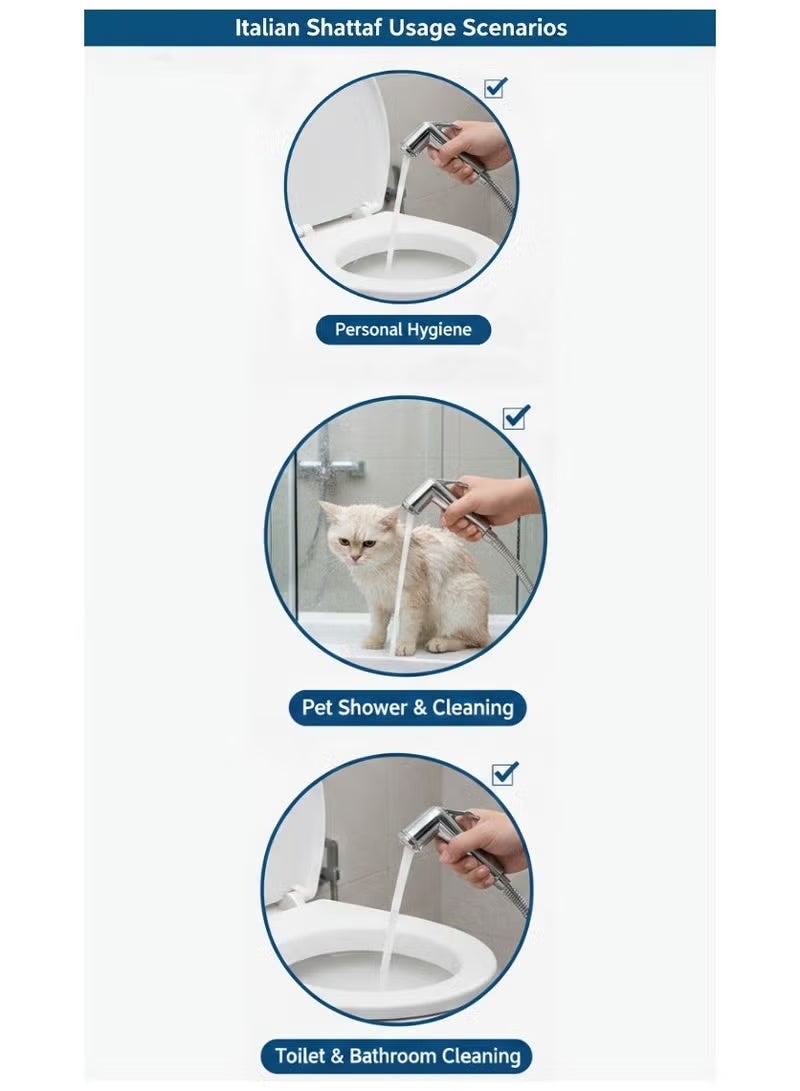 Italian Shattaf Usage Scenarios

☑

Personal Hygiene

☑

Pet Shower & Cleaning

☑

Toilet & Bathroom Cleaning