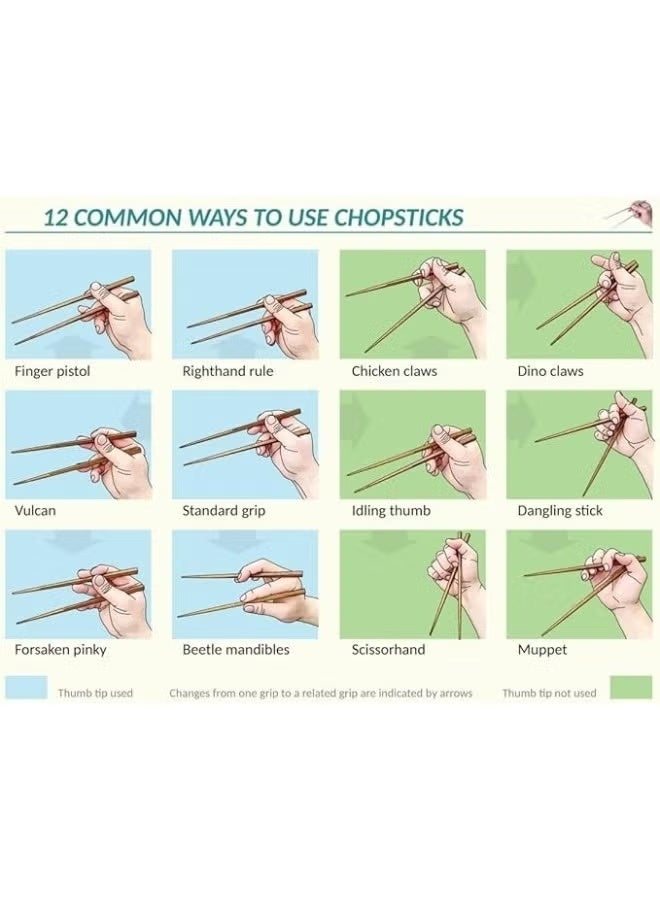 12 COMMON WAYS TO USE CHOPSTICKS

Finger pistol

Righthand rule

Chicken claws

Dino claws

Vulcan

Standard grip

Idling thumb

Dangling stick

Forsaken pinky

Beetle mandibles

Scissorhand

Muppet

Thumb tip used

Changes from one grip to a related grip are indicated by arrows

Thumb tip not used