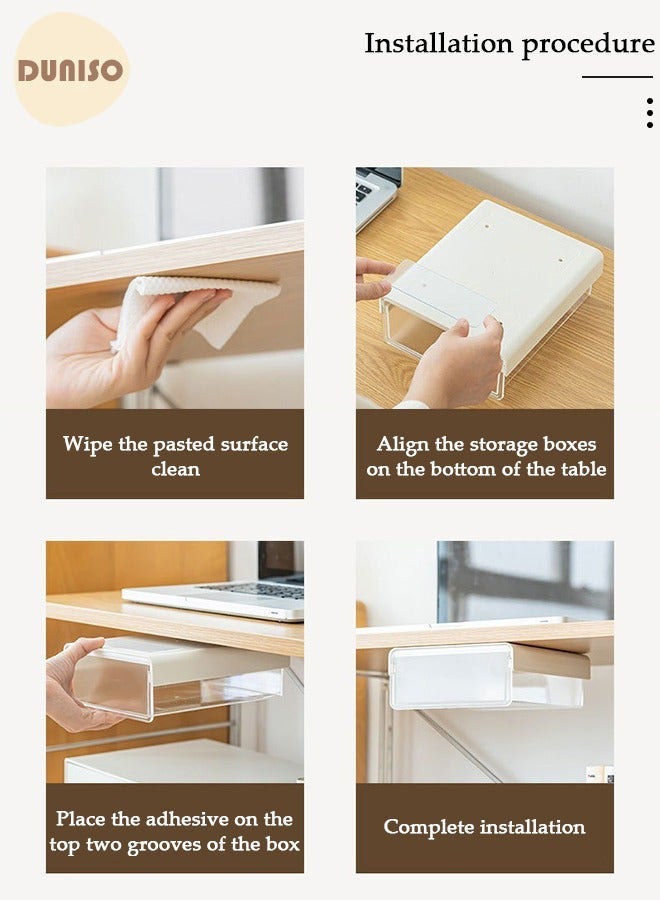 DUNISO

Installation procedure

Wipe the pasted surface clean

Align the storage boxes on the bottom of the table

Place the adhesive on the top two grooves of the box

Complete installation