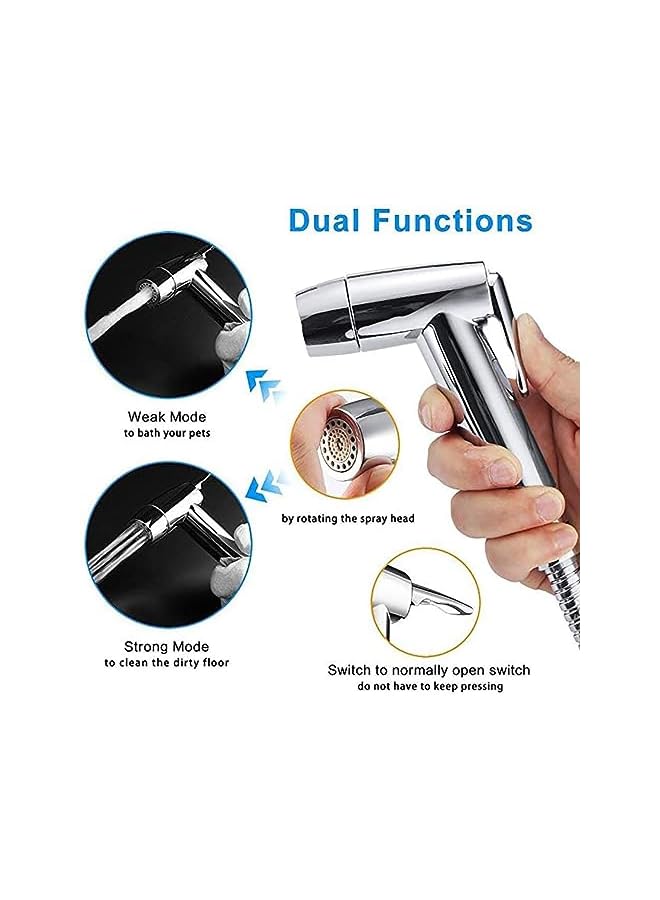 Dual Functions

Weak Mode
to bath your pets

by rotating the spray head

Strong Mode
to clean the dirty floor

Switch to normally open switch
do not have to keep pressing