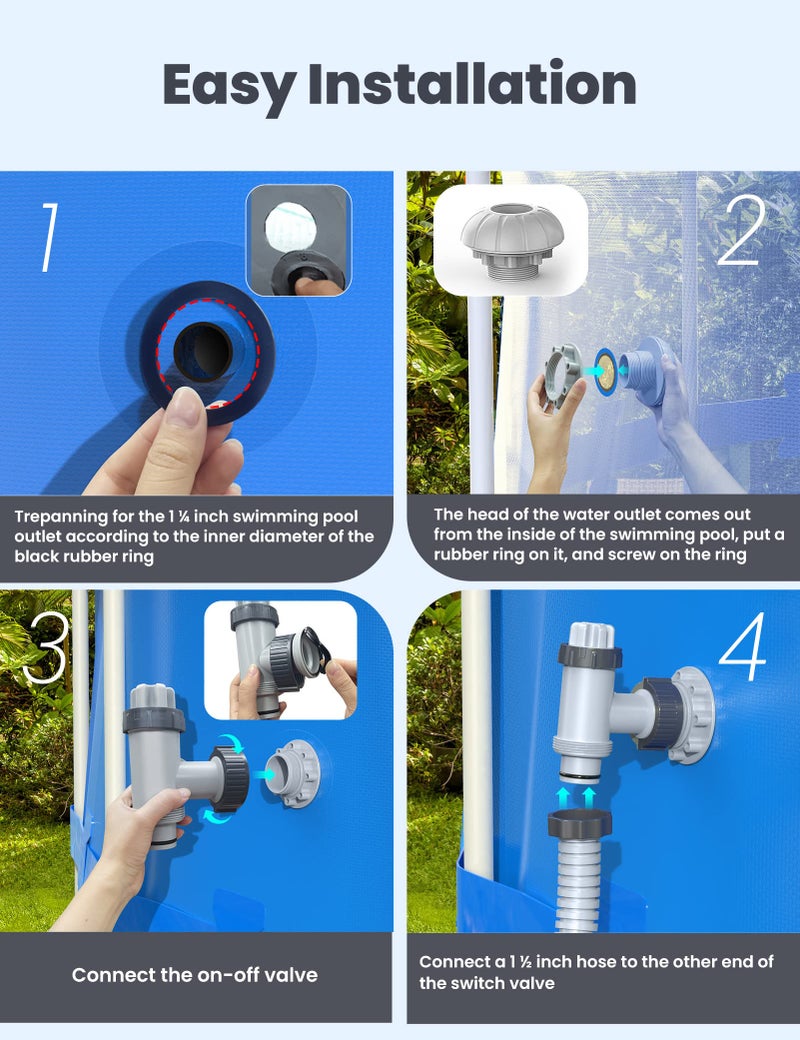 Easy Installation

1

Trepanning for the 1 ¼ inch swimming pool outlet according to the inner diameter of the black rubber ring

2

The head of the water outlet comes out from the inside of the swimming pool, put a rubber ring on it, and screw on the ring

3

Connect the on-off valve

4

Connect a 1 ½ inch hose to the other end of the switch valve