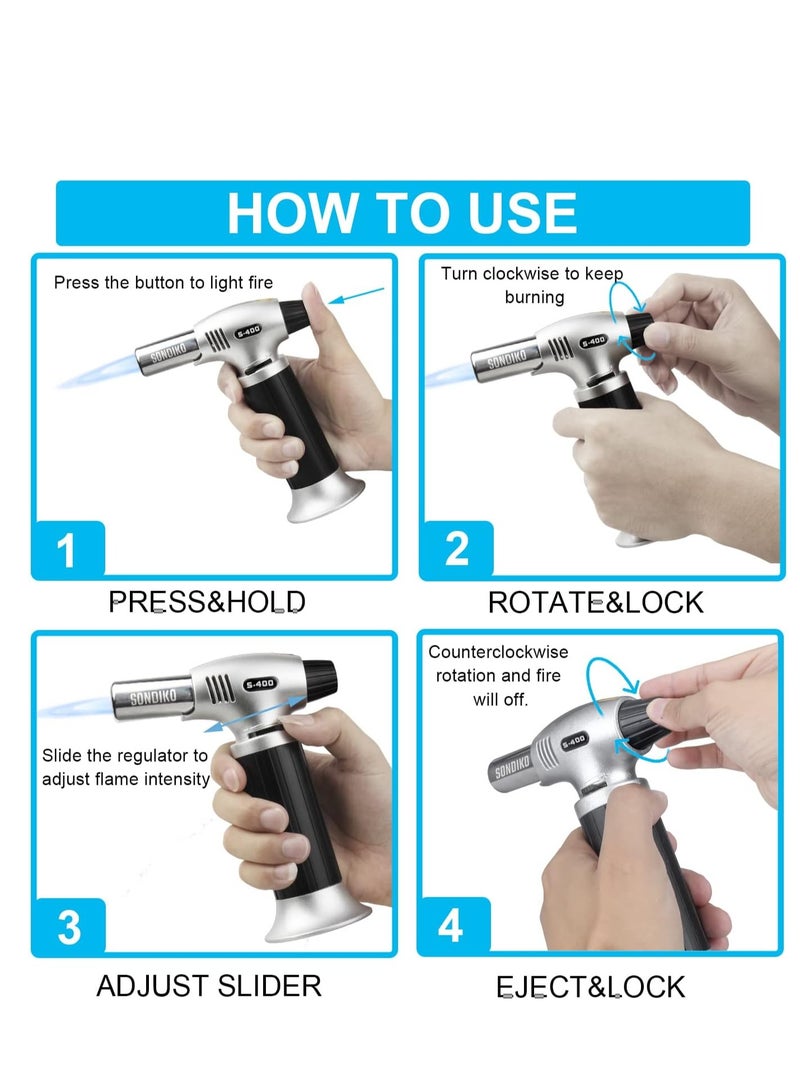 HOW TO USE

Press the button to light fire

SONDIKO S-400

1

PRESS&HOLD

Turn clockwise to keep burning

SONDIKO S-400

2

ROTATE&LOCK

SONDIKO S-400

Slide the regulator to adjust flame intensity

3

ADJUST SLIDER

Counterclockwise rotation and fire will off.

SONDIKO S-400

4

EJECT&LOCK