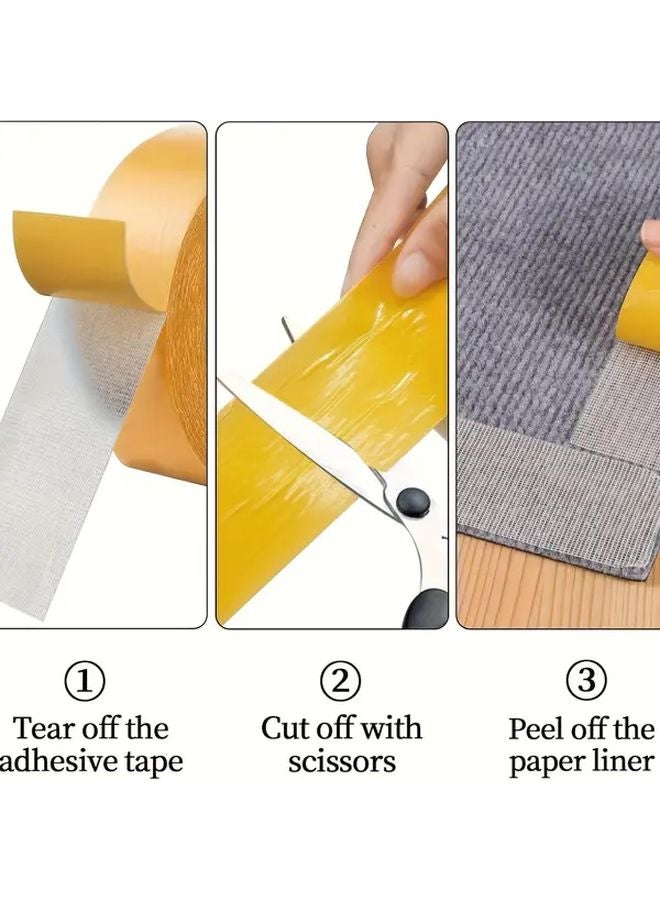 ①
Tear off the adhesive tape

②
Cut off with scissors

③
Peel off the paper liner