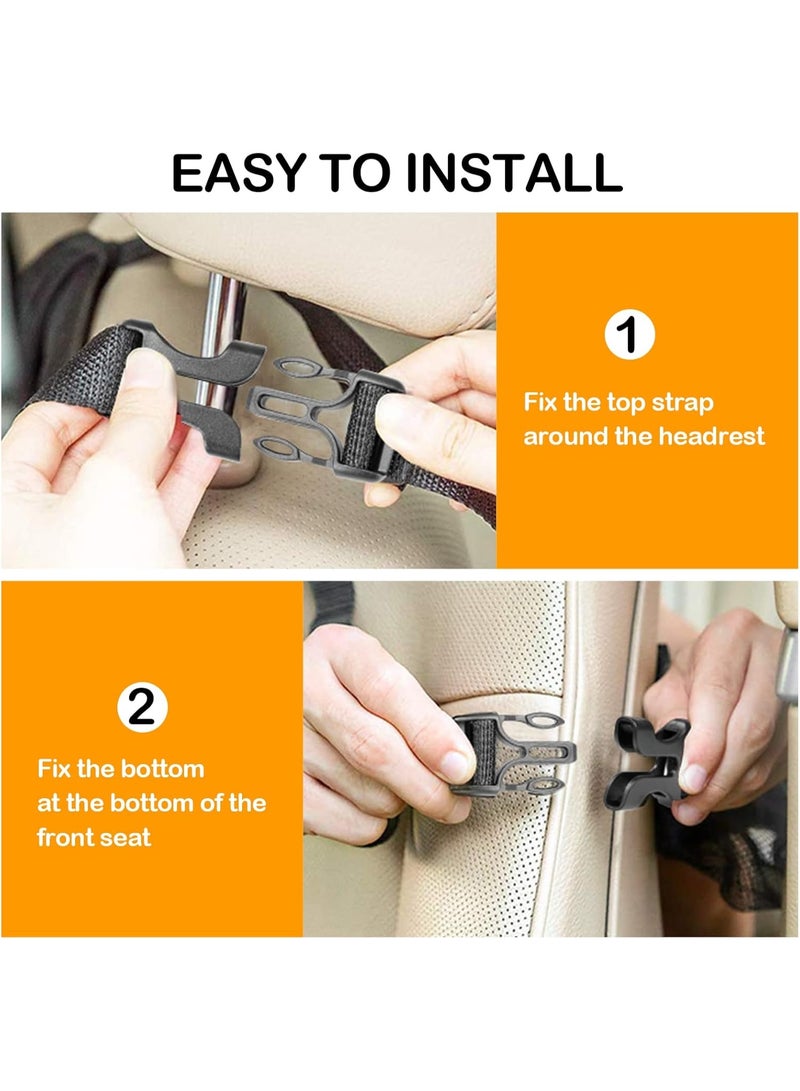 EASY TO INSTALL

1

Fix the top strap around the headrest

2

Fix the bottom at the bottom of the front seat