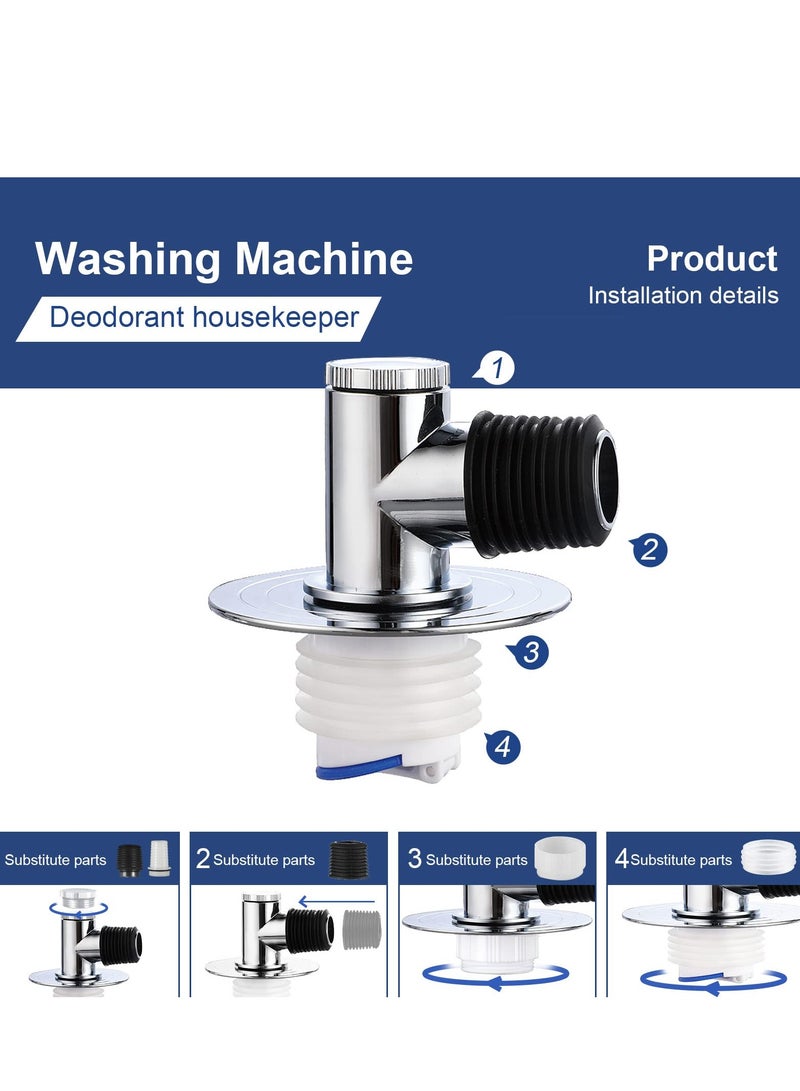 Washing Machine

Deodorant housekeeper

Product

Installation details

1

2

3

4

Substitute parts

2 Substitute parts

3 Substitute parts

4 Substitute parts