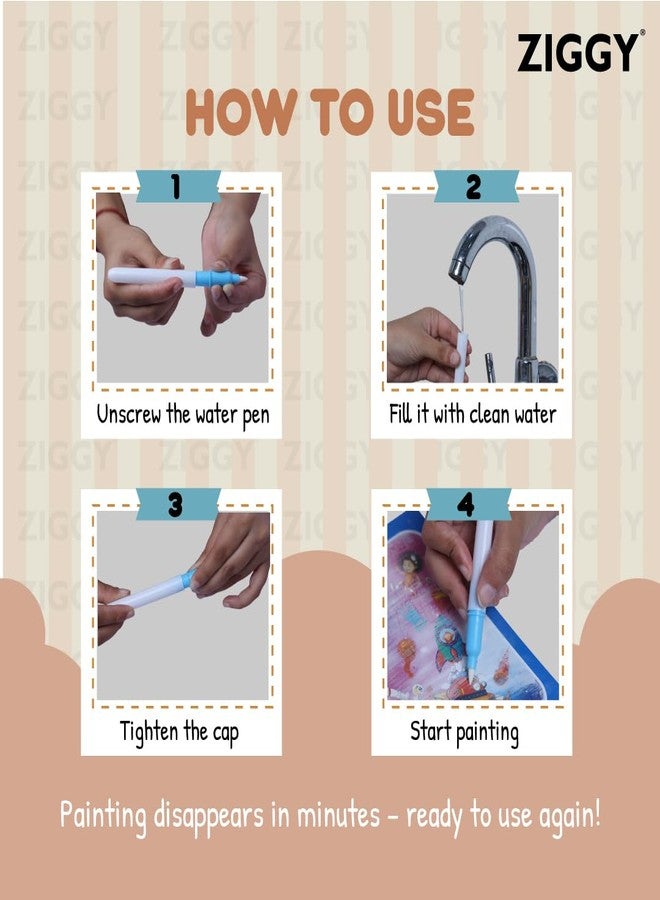 ZIGGY

HOW TO USE

1
Unscrew the water pen

2
Fill it with clean water

3
Tighten the cap

4
Start painting

Painting disappears in minutes - ready to use again!