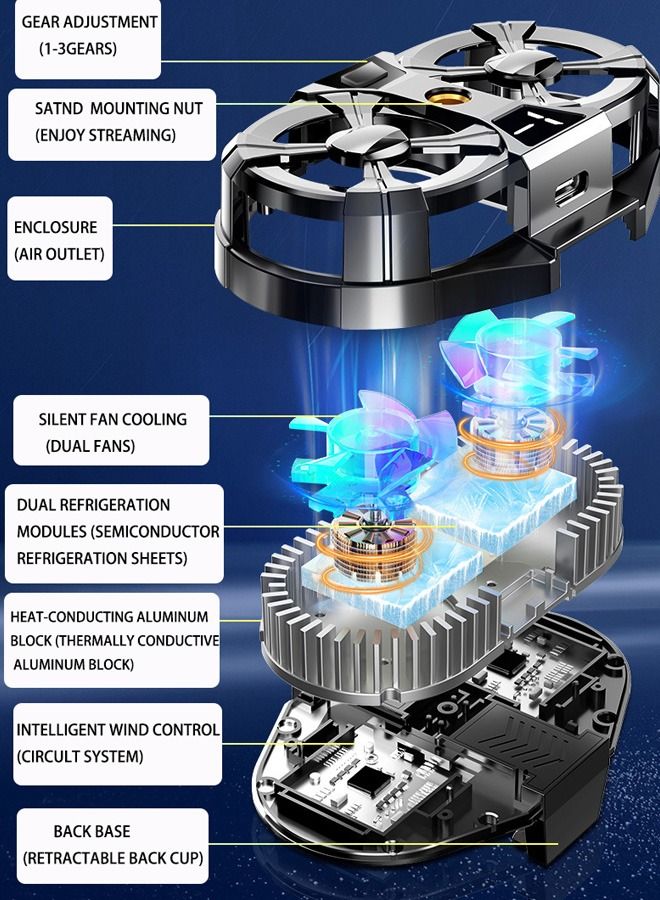 GEAR ADJUSTMENT
(1-3GEARS)

SATND MOUNTING NUT
(ENJOY STREAMING)

ENCLOSURE
(AIR OUTLET)

SILENT FAN COOLING
(DUAL FANS)

DUAL REFRIGERATION MODULES (SEMICONDUCTOR REFRIGERATION SHEETS)

HEAT-CONDUCTING ALUMINUM BLOCK (THERMALLY CONDUCTIVE ALUMINUM BLOCK)

INTELLIGENT WIND CONTROL
(CIRCULT SYSTEM)

BACK BASE
(RETRACTABLE BACK CUP)