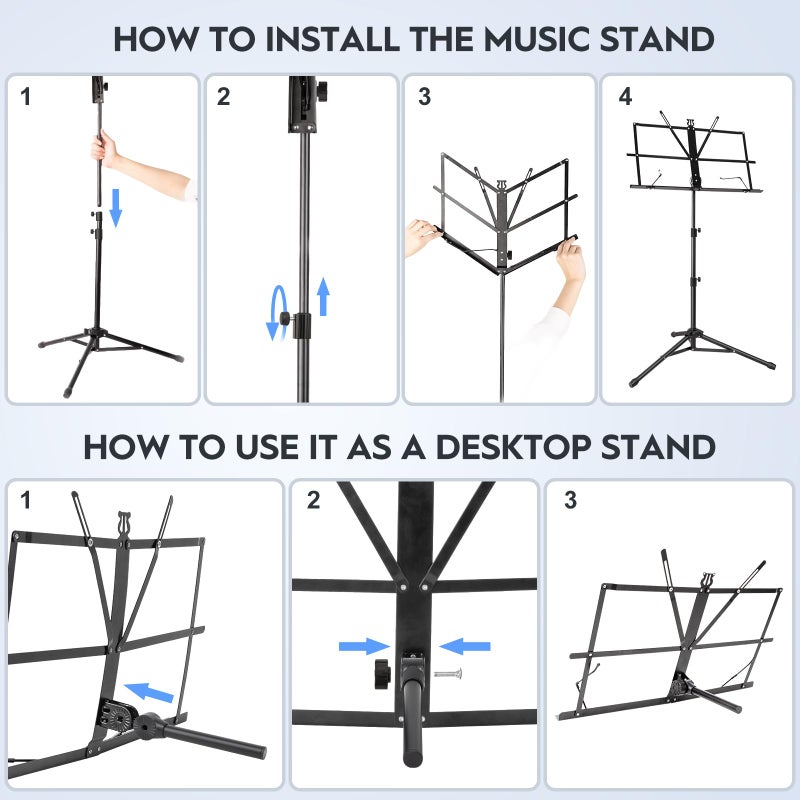 HOW TO INSTALL THE MUSIC STAND

1

2

3

4

HOW TO USE IT AS A DESKTOP STAND

1

2

3