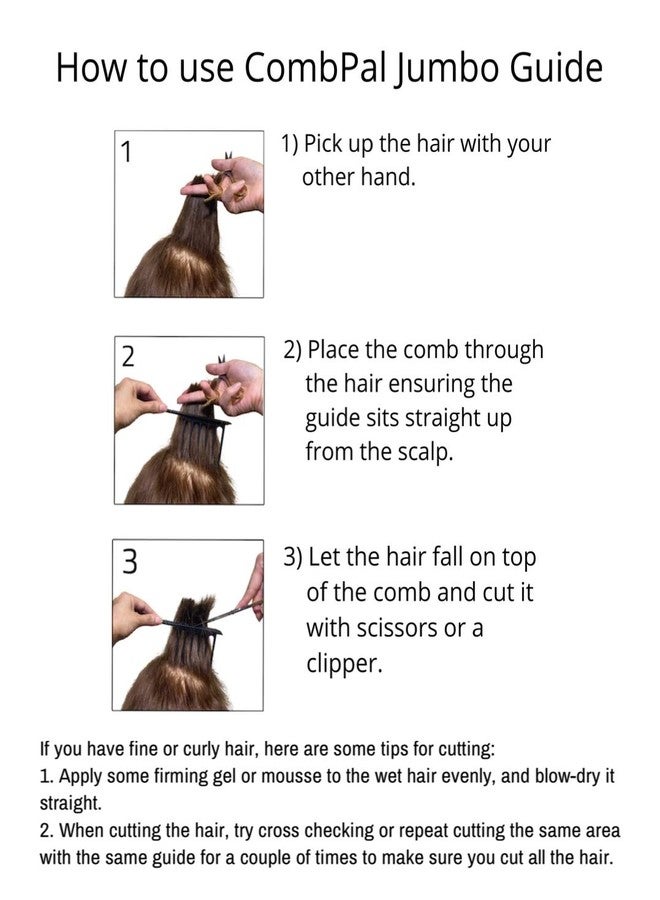 How to use CombPal Jumbo Guide

1

1) Pick up the hair with your other hand.

2

2) Place the comb through the hair ensuring the guide sits straight up from the scalp.

3

3) Let the hair fall on top of the comb and cut it with scissors or a clipper.

If you have fine or curly hair, here are some tips for cutting:
1. Apply some firming gel or mousse to the wet hair evenly, and blow-dry it straight.
2. When cutting the hair, try cross checking or repeat cutting the same area with the same guide for a couple of times to make sure you cut all the hair.