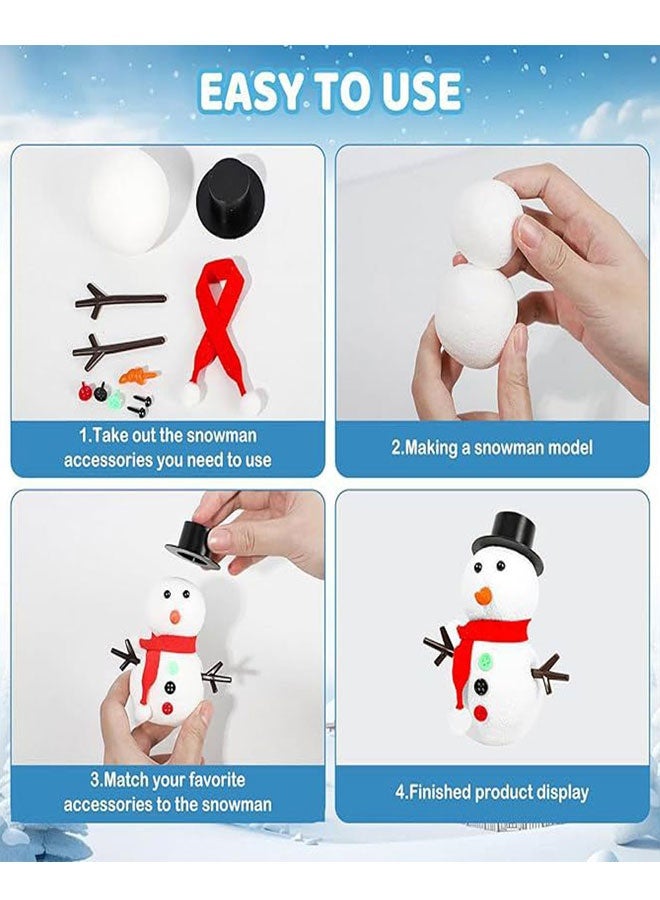 EASY TO USE

1.Take out the snowman accessories you need to use

2.Making a snowman model

3.Match your favorite accessories to the snowman

4.Finished product display