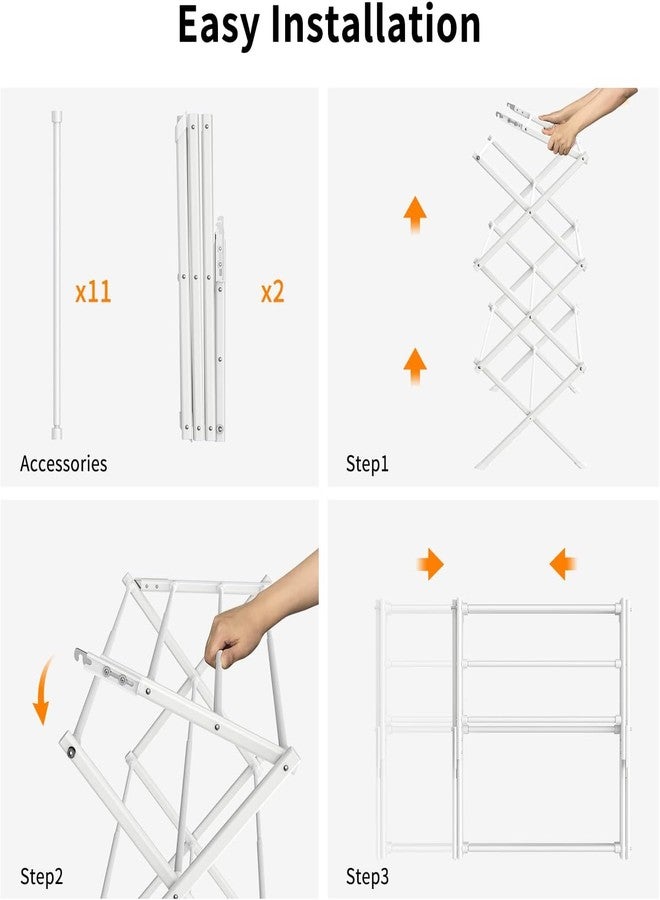 Easy Installation

x11

x2

Accessories

Step1

Step2

Step3