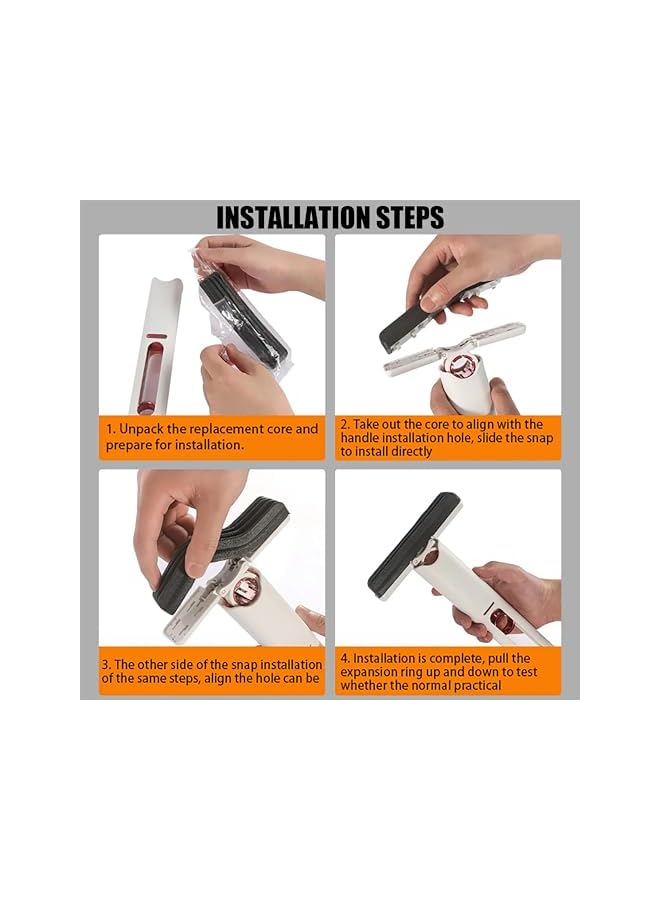 INSTALLATION STEPS

1. Unpack the replacement core and prepare for installation.

2. Take out the core to align with the handle installation hole, slide the snap to install directly

3. The other side of the snap installation of the same steps, align the hole can be

4. Installation is complete, pull the expansion ring up and down to test whether the normal practical