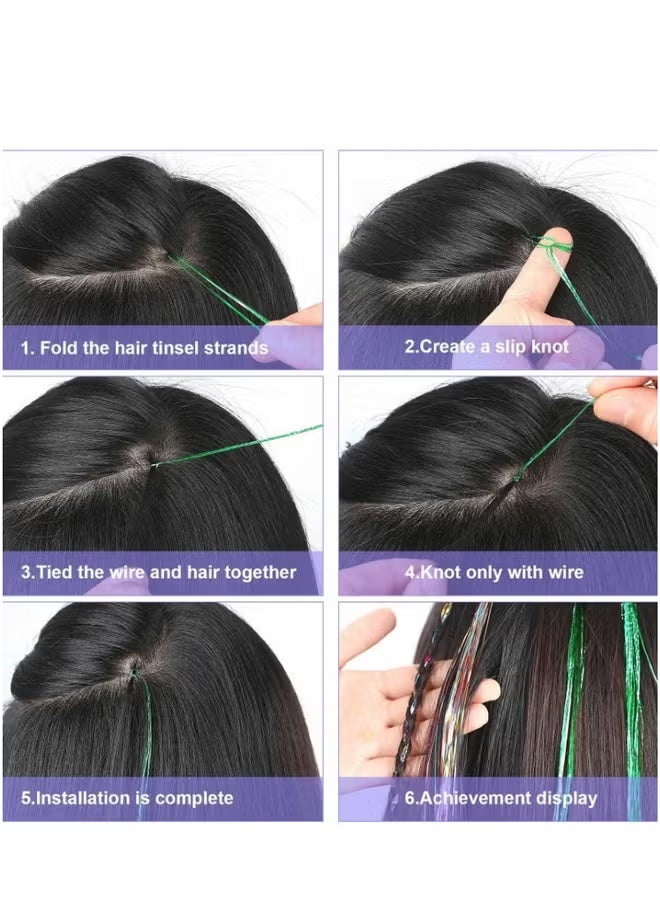 1. Fold the hair tinsel strands

2.Create a slip knot

3.Tied the wire and hair together

4.Knot only with wire

5.Installation is complete

6.Achievement display