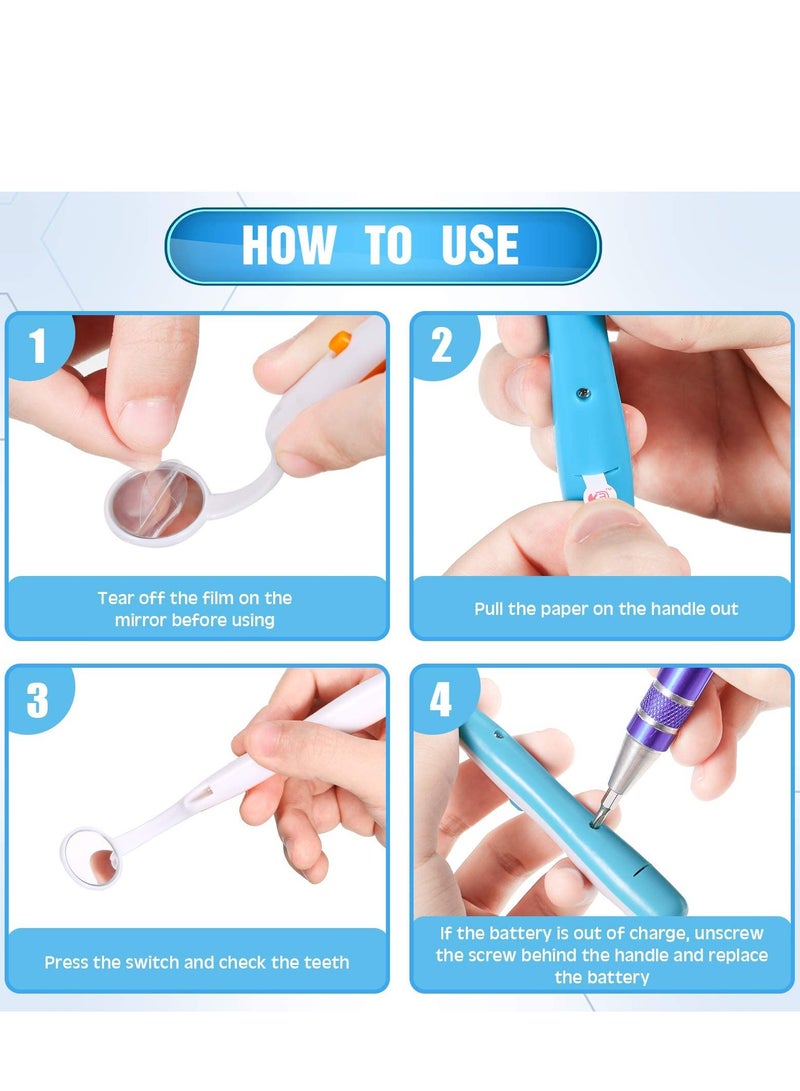 HOW TO USE

1

Tear off the film on the mirror before using

2

Pull the paper on the handle out

3

Press the switch and check the teeth

4

If the battery is out of charge, unscrew the screw behind the handle and replace the battery