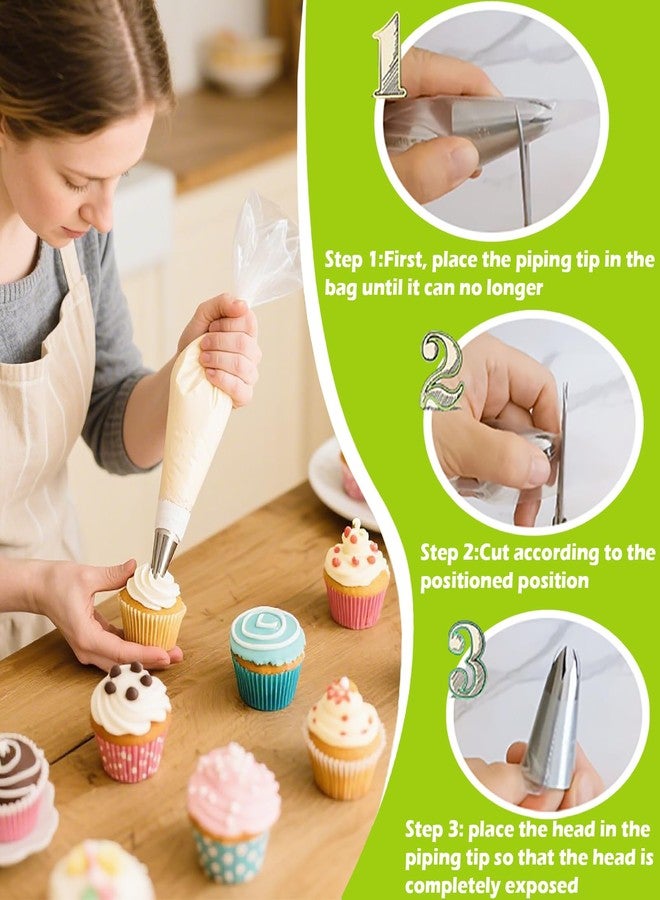 1

Step 1:First, place the piping tip in the bag until it can no longer

2

Step 2:Cut according to the positioned position

3

Step 3: place the head in the piping tip so that the head is completely exposed