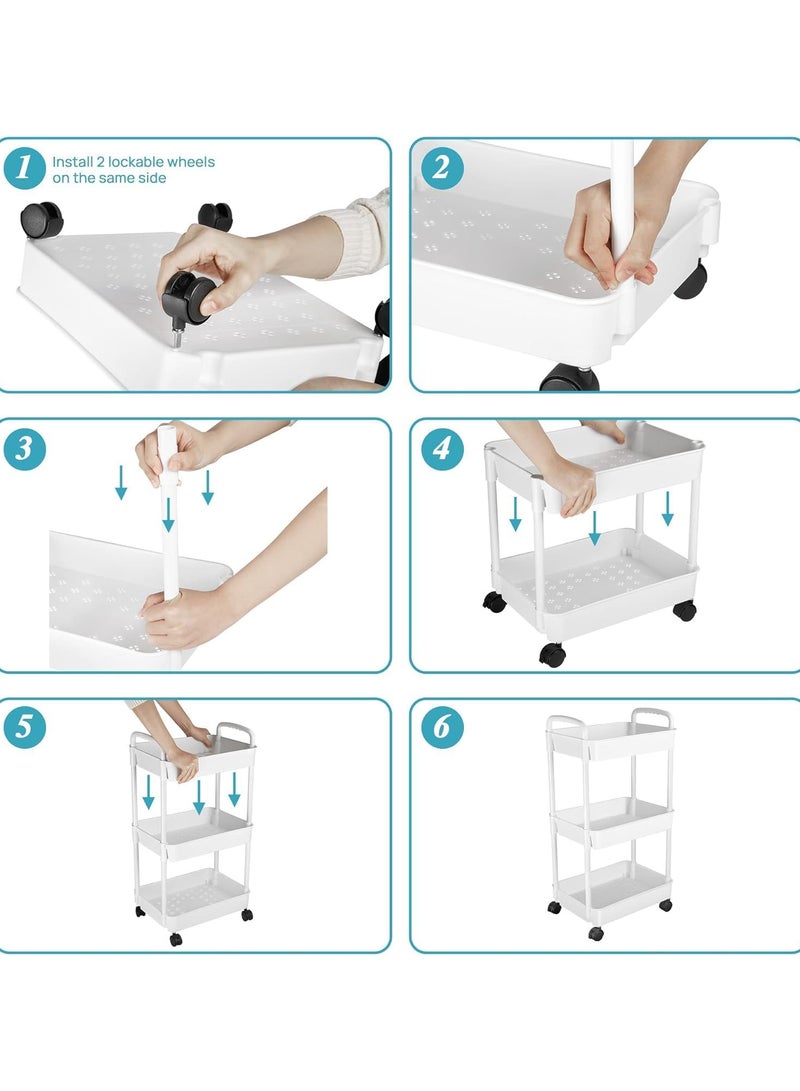 1 Install 2 lockable wheels on the same side

2

3

4

5

6