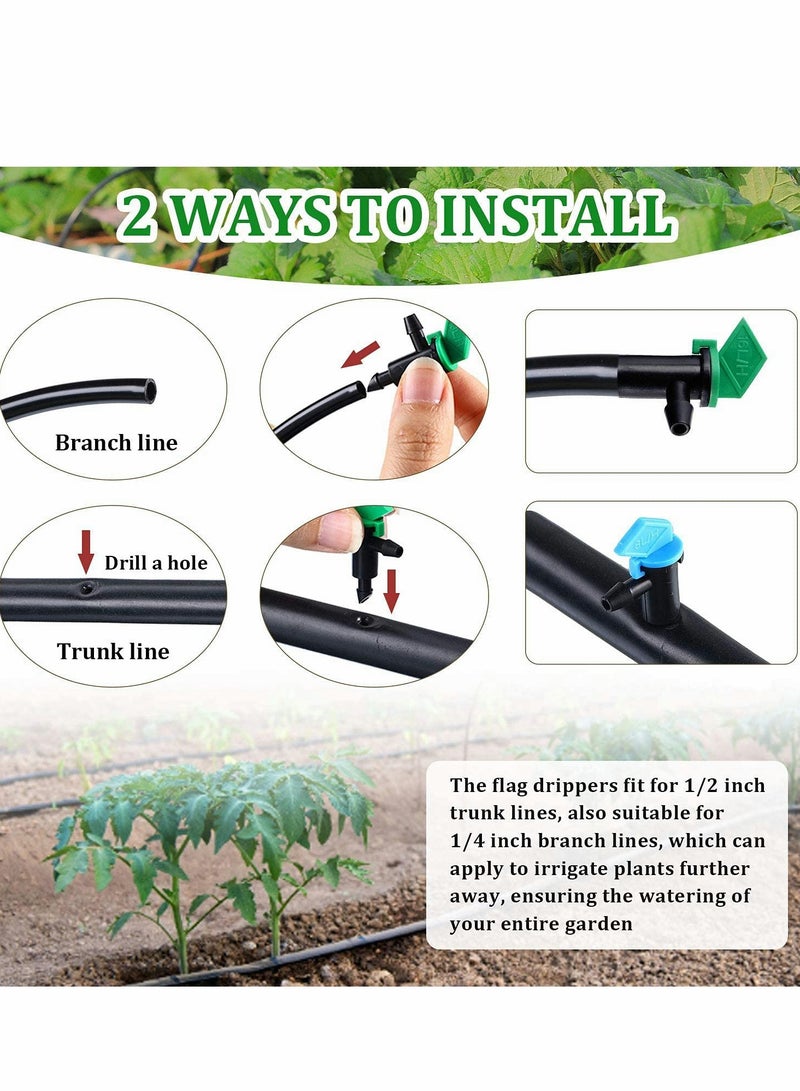 2 WAYS TO INSTALL

Branch line

Drill a hole

Trunk line

The flag drippers fit for 1/2 inch trunk lines, also suitable for 1/4 inch branch lines, which can apply to irrigate plants further away, ensuring the watering of your entire garden