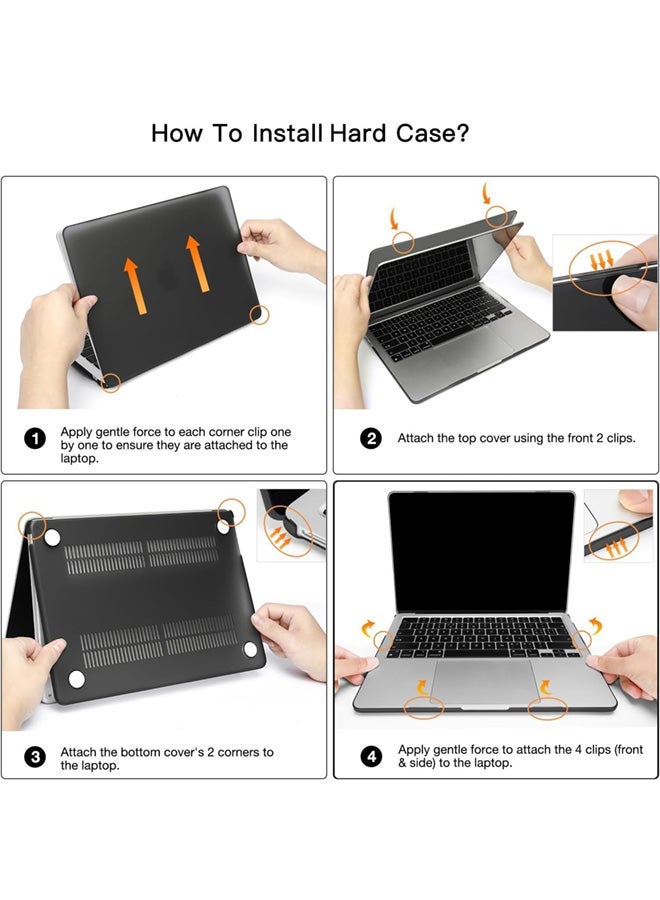 How To Install Hard Case?

1 Apply gentle force to each corner clip one by one to ensure they are attached to the laptop.

2 Attach the top cover using the front 2 clips.

3 Attach the bottom cover's 2 corners to the laptop.

4 Apply gentle force to attach the 4 clips (front & side) to the laptop.