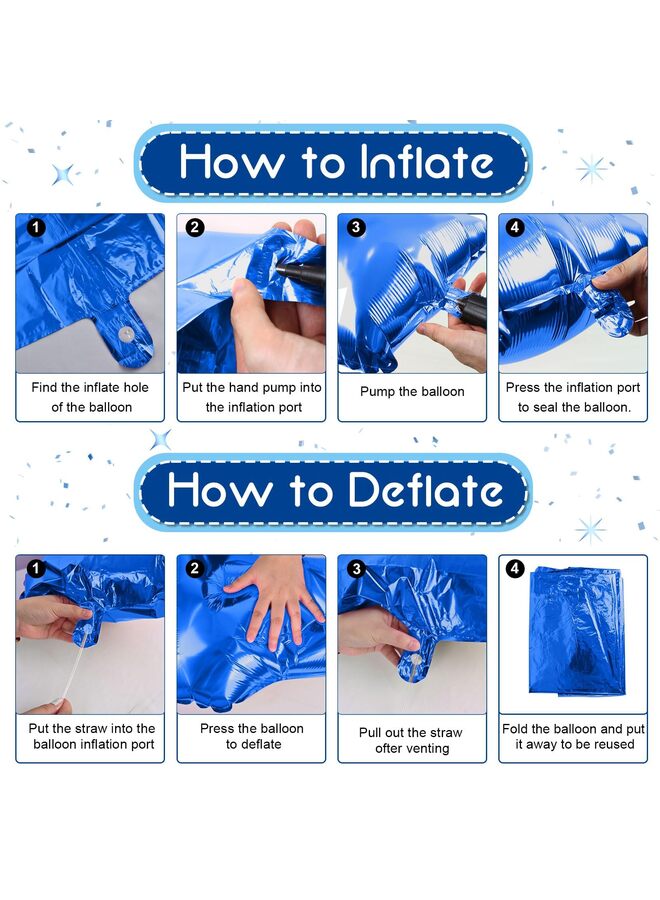 How to Inflate

1
Find the inflate hole of the balloon

2
Put the hand pump into the inflation port

3
Pump the balloon

4
Press the inflation port to seal the balloon.

How to Deflate

1
Put the straw into the balloon inflation port

2
Press the balloon to deflate

3
Pull out the straw ofter venting

4
Fold the balloon and put it away to be reused