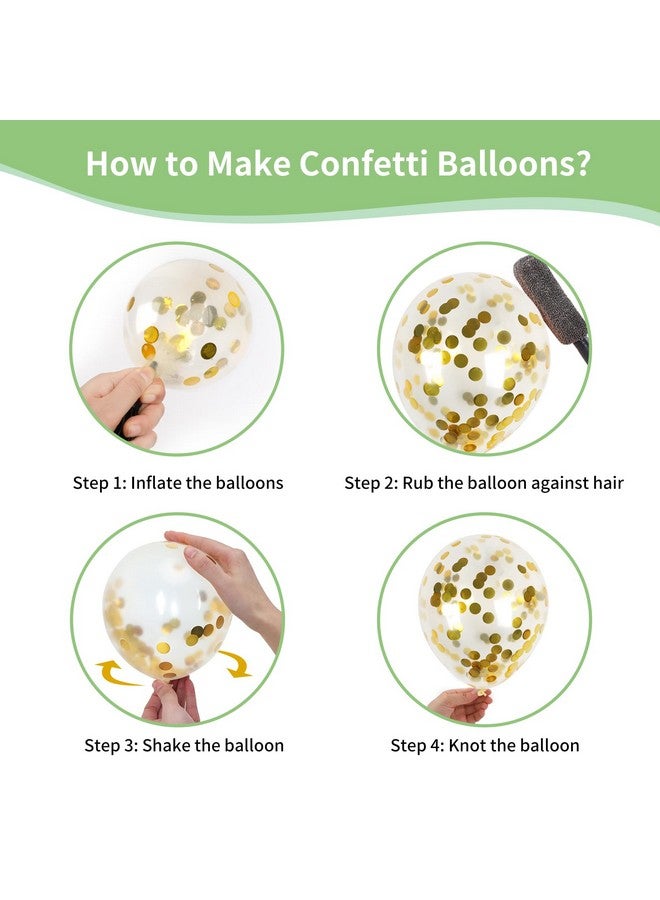 How to Make Confetti Balloons?

Step 1: Inflate the balloons

Step 2: Rub the balloon against hair

Step 3: Shake the balloon

Step 4: Knot the balloon