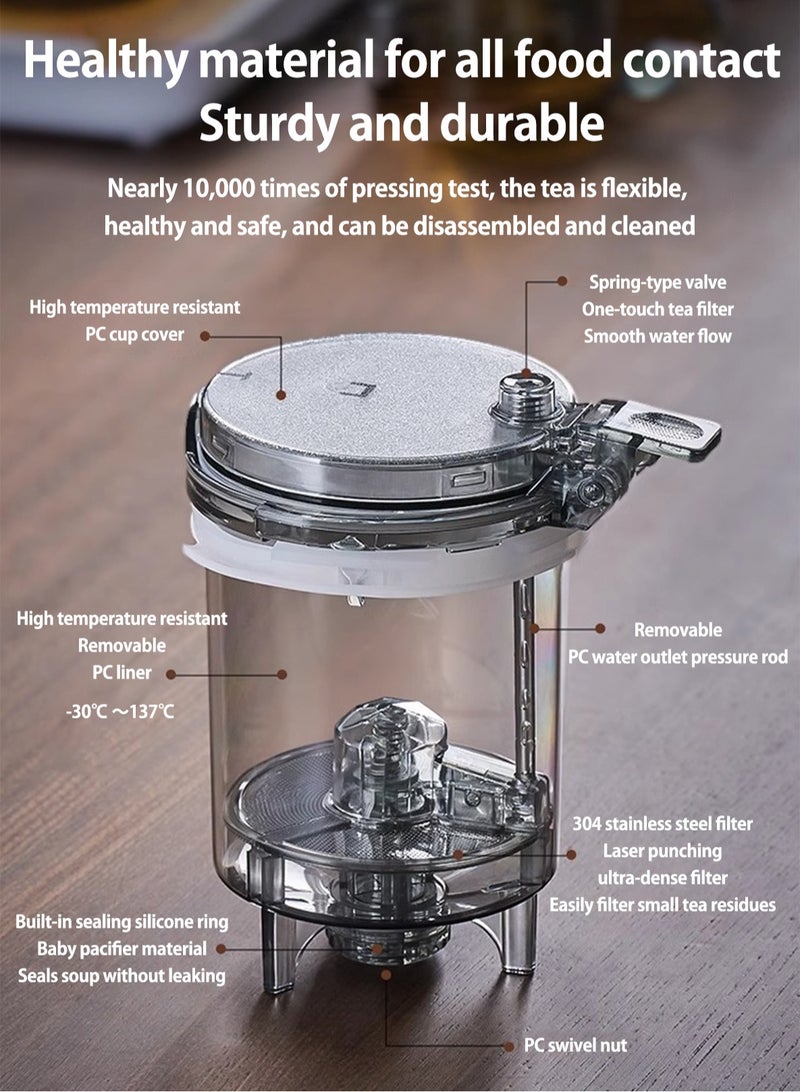 Healthy material for all food contact
Sturdy and durable

Nearly 10,000 times of pressing test, the tea is flexible, healthy and safe, and can be disassembled and cleaned

High temperature resistant
PC cup cover

Spring-type valve
One-touch tea filter
Smooth water flow

High temperature resistant
Removable
PC liner

-30℃ ～137℃

Removable
PC water outlet pressure rod

304 stainless steel filter
Laser punching
ultra-dense filter
Easily filter small tea residues

Built-in sealing silicone ring
Baby pacifier material
Seals soup without leaking

PC swivel nut