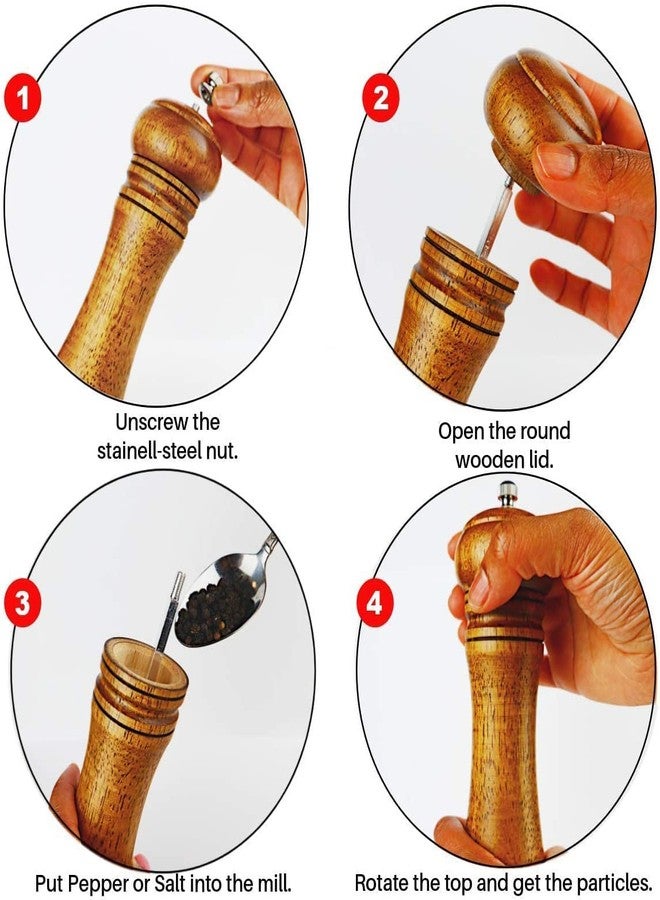 1
Unscrew the stainell-steel nut.

2
Open the round wooden lid.

3
Put Pepper or Salt into the mill.

4
Rotate the top and get the particles.