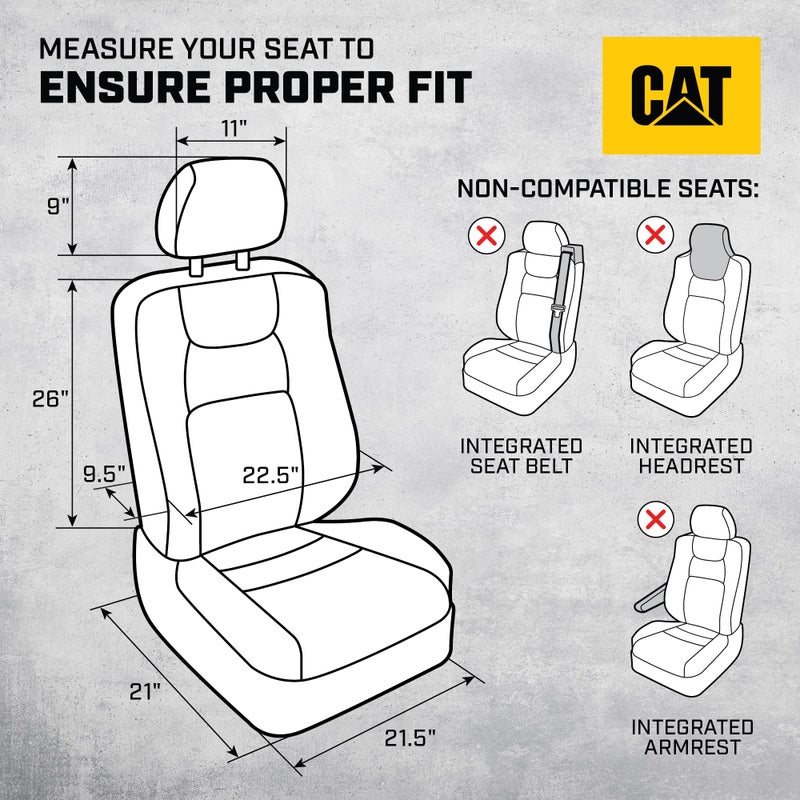 MEASURE YOUR SEAT TO
ENSURE PROPER FIT

CAT

11"

9"

26"

9.5"

22.5"

21"

21.5"

NON-COMPATIBLE SEATS:

INTEGRATED SEAT BELT

INTEGRATED HEADREST

INTEGRATED ARMREST