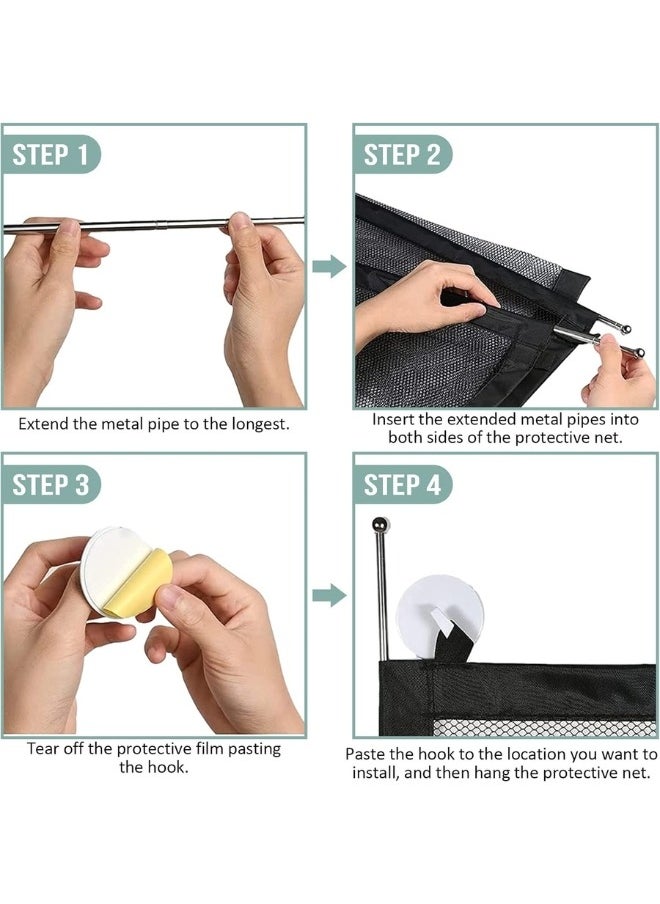 STEP 1

Extend the metal pipe to the longest.

STEP 2

Insert the extended metal pipes into both sides of the protective net.

STEP 3

Tear off the protective film pasting the hook.

STEP 4

Paste the hook to the location you want to install, and then hang the protective net.