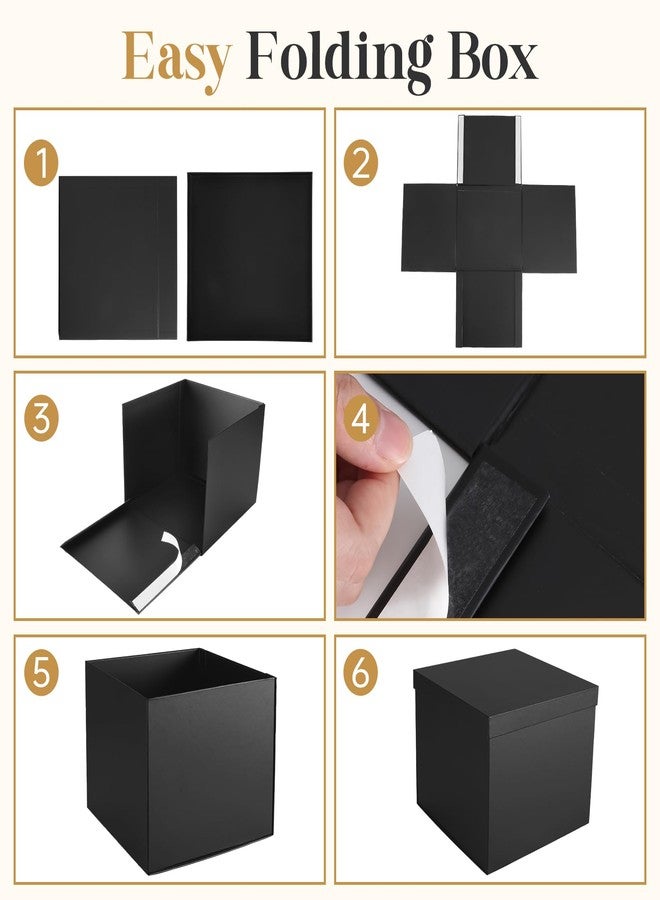 Easy Folding Box

1

2

3

4

5

6