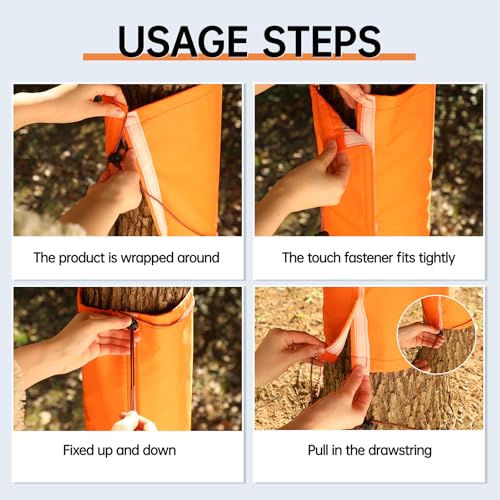 USAGE STEPS

The product is wrapped around

The touch fastener fits tightly

Fixed up and down

Pull in the drawstring