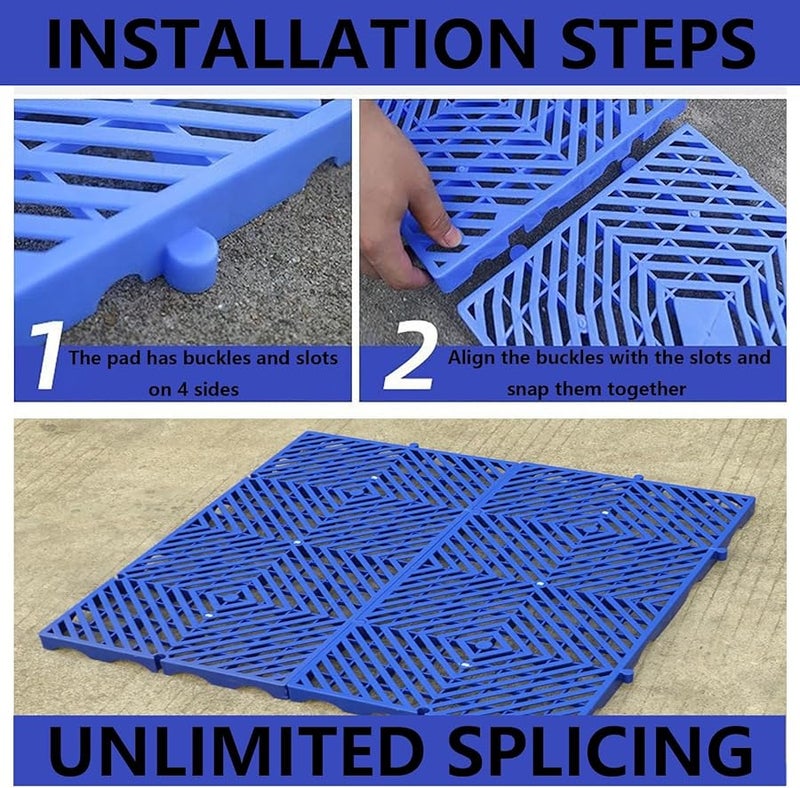 INSTALLATION STEPS

1 The pad has buckles and slots on 4 sides

2 Align the buckles with the slots and snap them together

UNLIMITED SPLICING