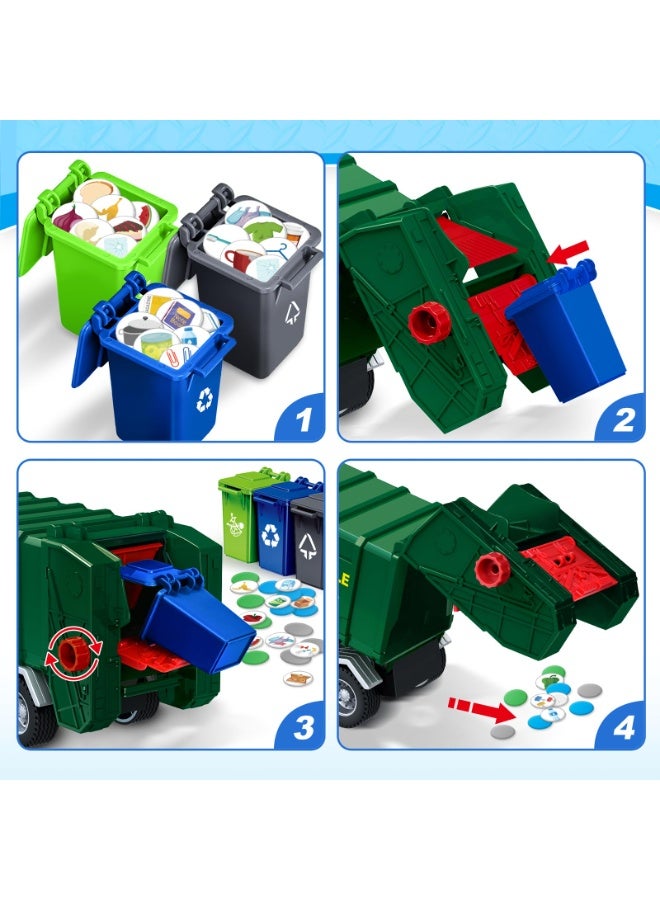 1

2

3

4