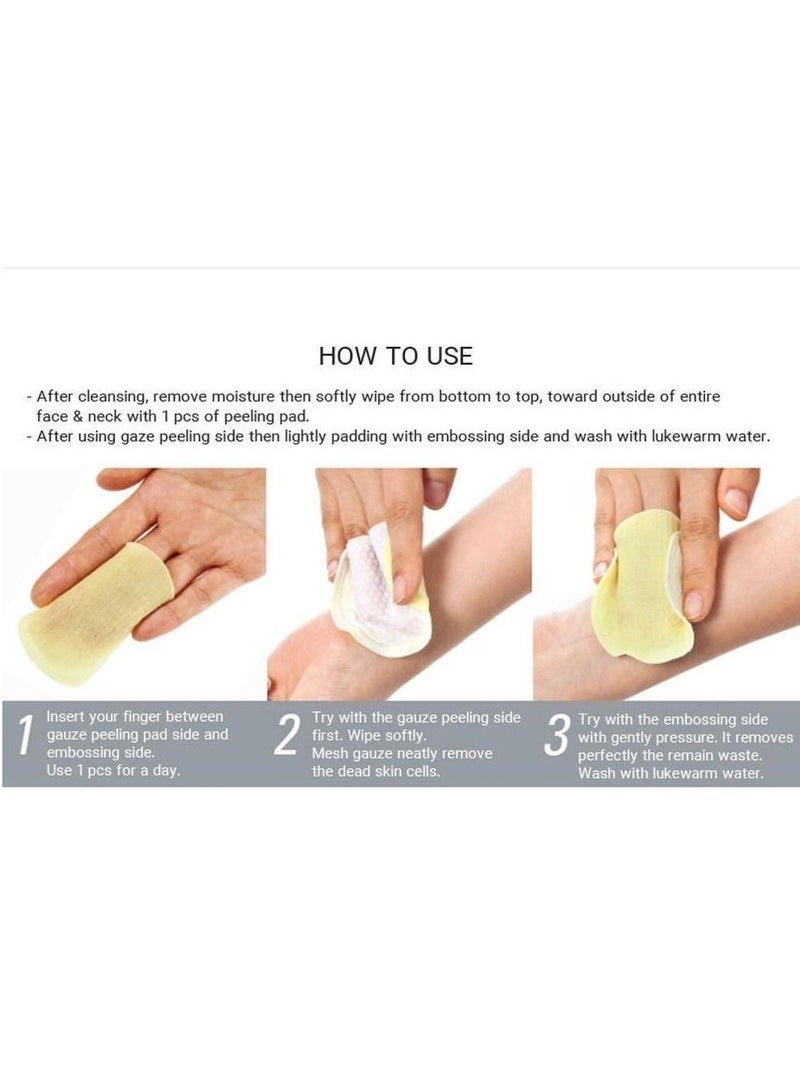 HOW TO USE

- After cleansing, remove moisture then softly wipe from bottom to top, toward outside of entire face & neck with 1 pcs of peeling pad.
- After using gaze peeling side then lightly padding with embossing side and wash with lukewarm water.

1 Insert your finger between gauze peeling pad side and embossing side. Use 1 pcs for a day.

2 Try with the gauze peeling side first. Wipe softly. Mesh gauze neatly remove the dead skin cells.

3 Try with the embossing side with gently pressure. It removes perfectly the remain waste. Wash with lukewarm water.