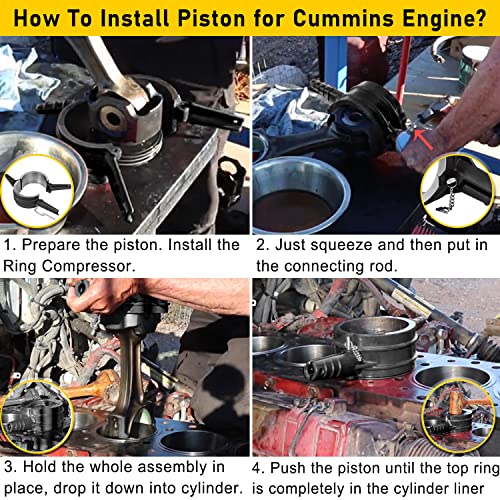 How To Install Piston for Cummins Engine?

1. Prepare the piston. Install the Ring Compressor.

2. Just squeeze and then put in the connecting rod.

3. Hold the whole assembly in place, drop it down into cylinder.

4. Push the piston until the top ring is completely in the cylinder liner