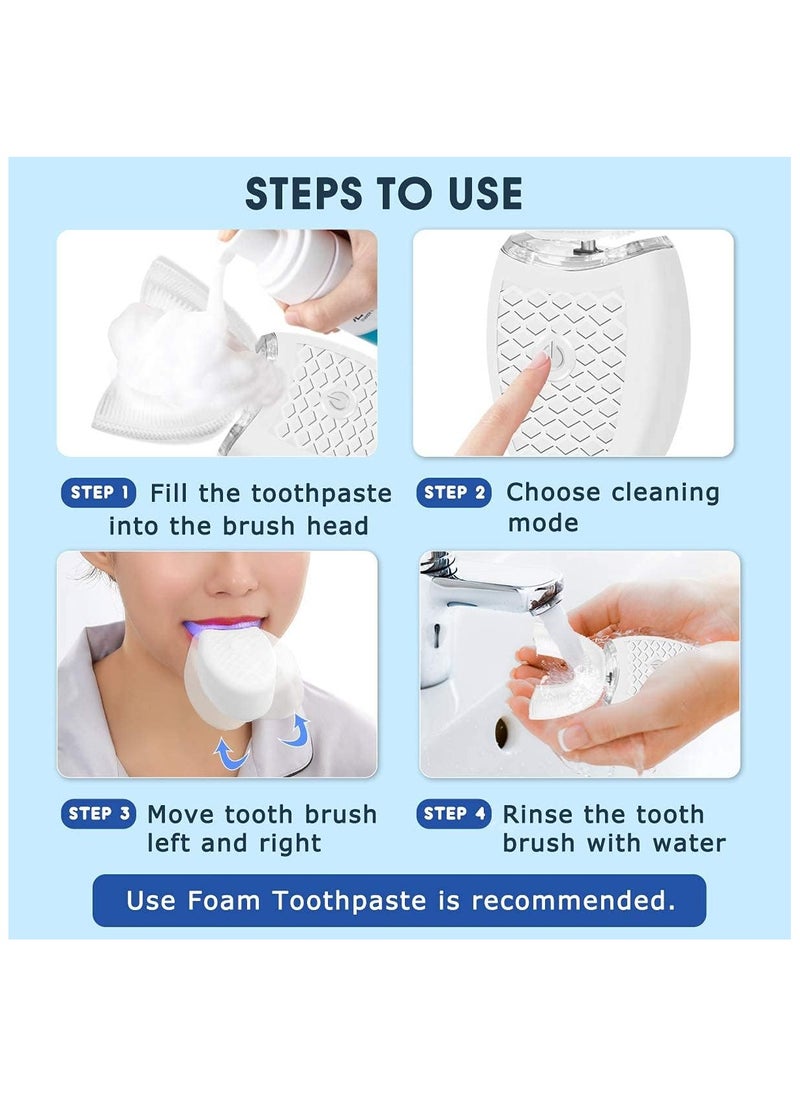 STEPS TO USE

STEP 1 Fill the toothpaste into the brush head

STEP 2 Choose cleaning mode

STEP 3 Move tooth brush left and right

STEP 4 Rinse the tooth brush with water

Use Foam Toothpaste is recommended.