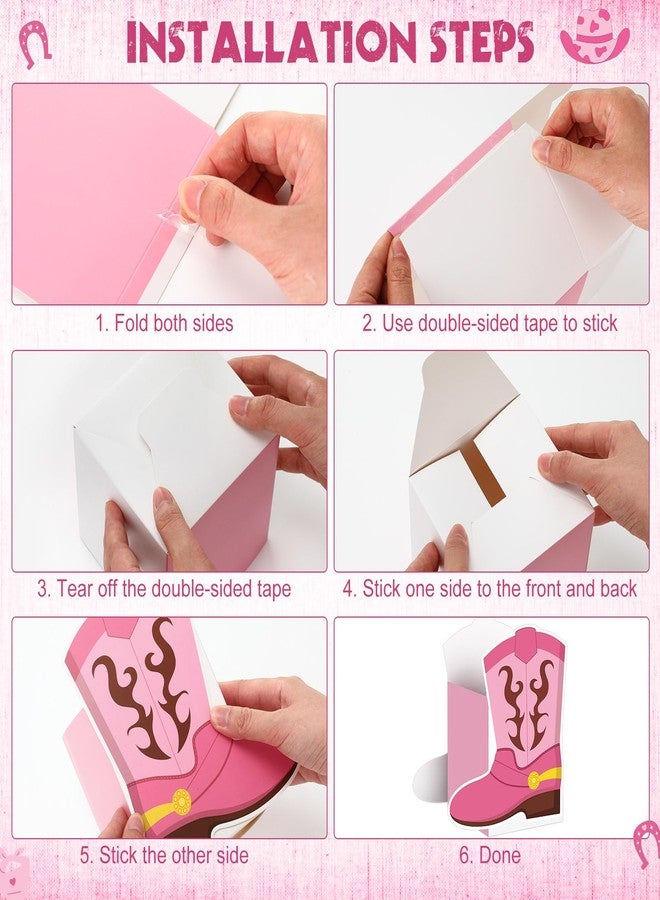 INSTALLATION STEPS

1. Fold both sides

2. Use double-sided tape to stick

3. Tear off the double-sided tape

4. Stick one side to the front and back

5. Stick the other side

6. Done