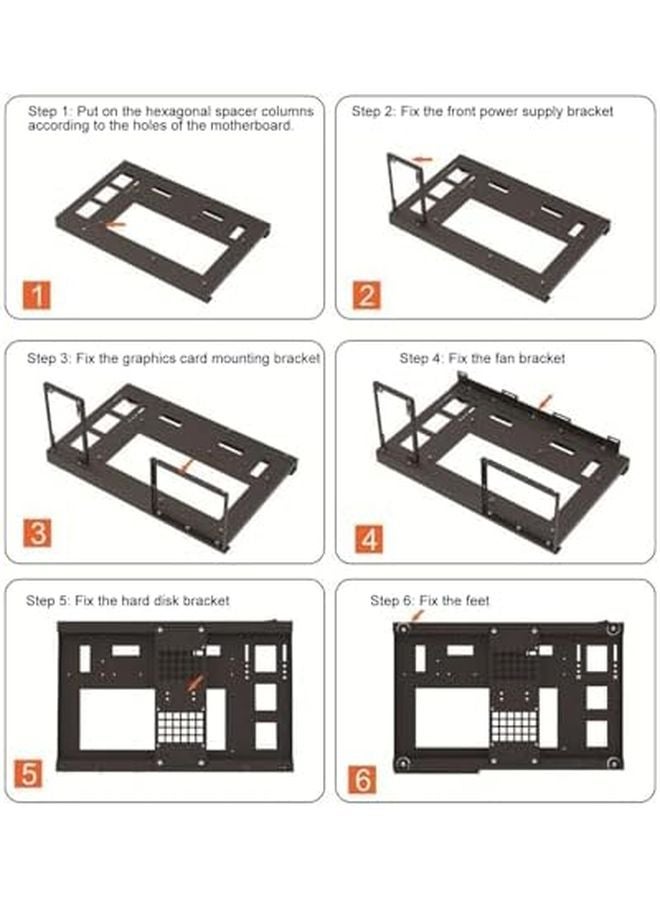 Step 1: Put on the hexagonal spacer columns according to the holes of the motherboard.

1

Step 2: Fix the front power supply bracket

2

Step 3: Fix the graphics card mounting bracket

3

Step 4: Fix the fan bracket

4

Step 5: Fix the hard disk bracket

5

Step 6: Fix the feet

6