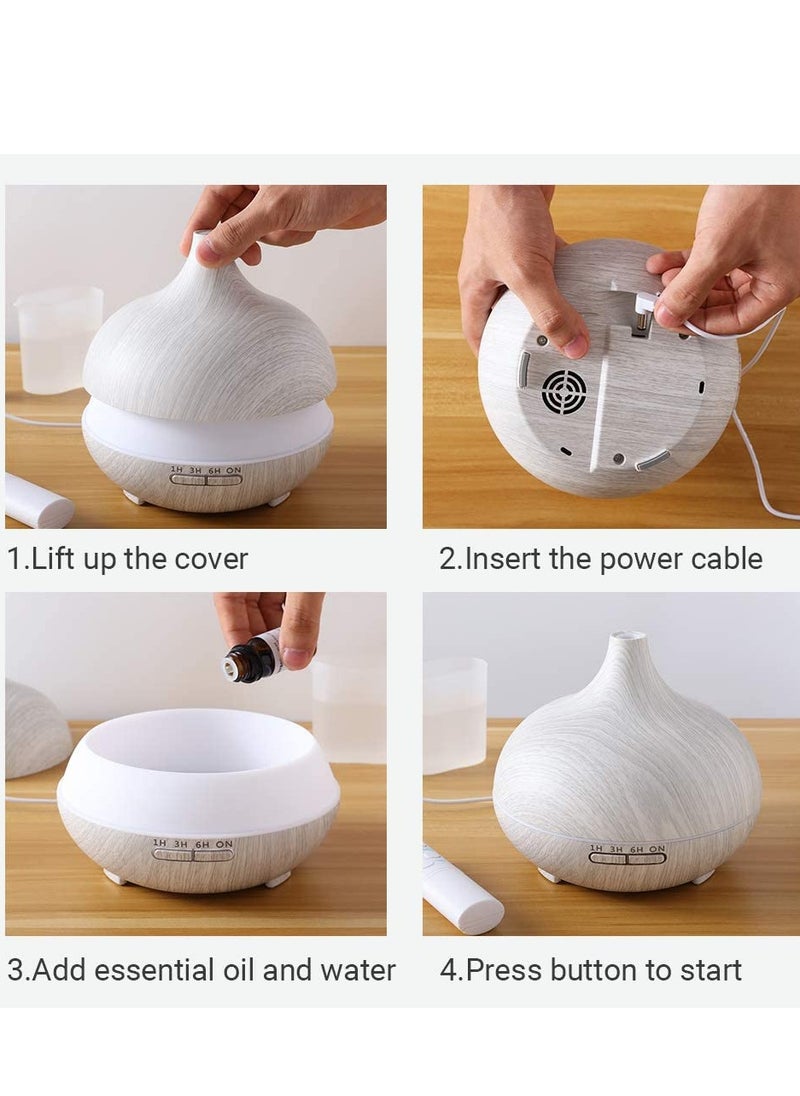 1H 3H 6H ON

1.Lift up the cover

2.Insert the power cable

1H 3H 6H ON

3.Add essential oil and water

1H 3H 6H ON

4.Press button to start