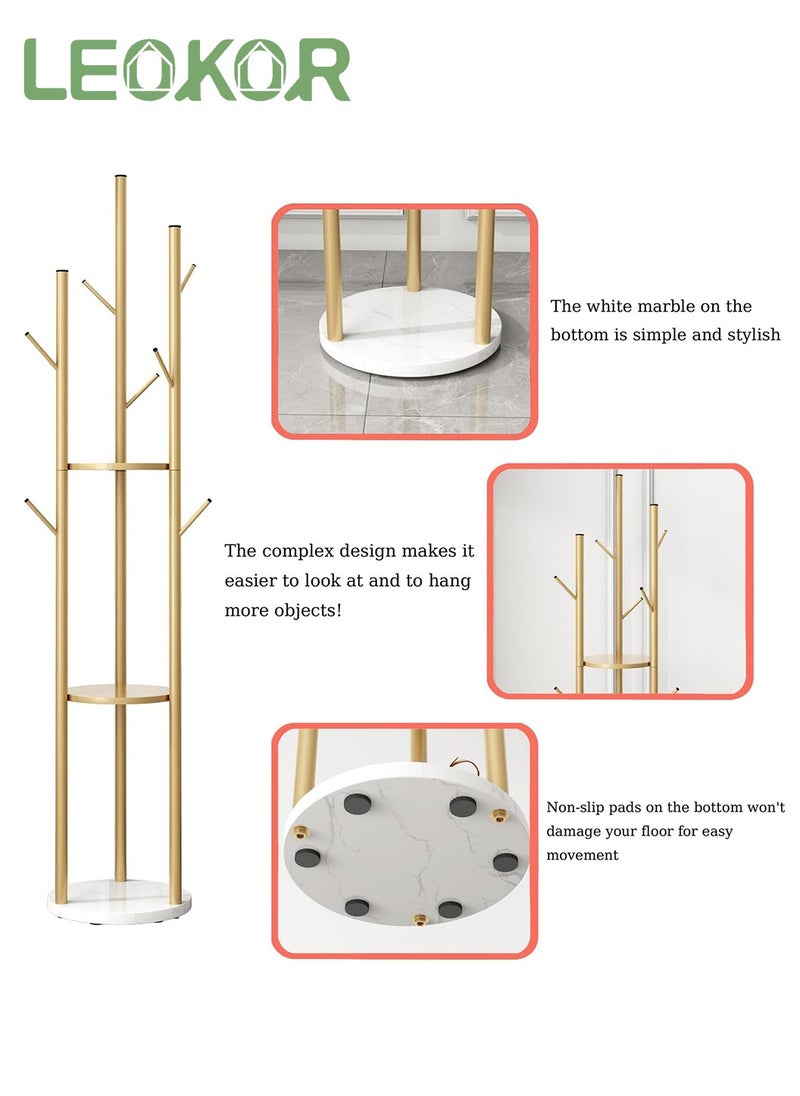 LEOKOR

The white marble on the bottom is simple and stylish

The complex design makes it easier to look at and to hang more objects!

Non-slip pads on the bottom won't damage your floor for easy movement