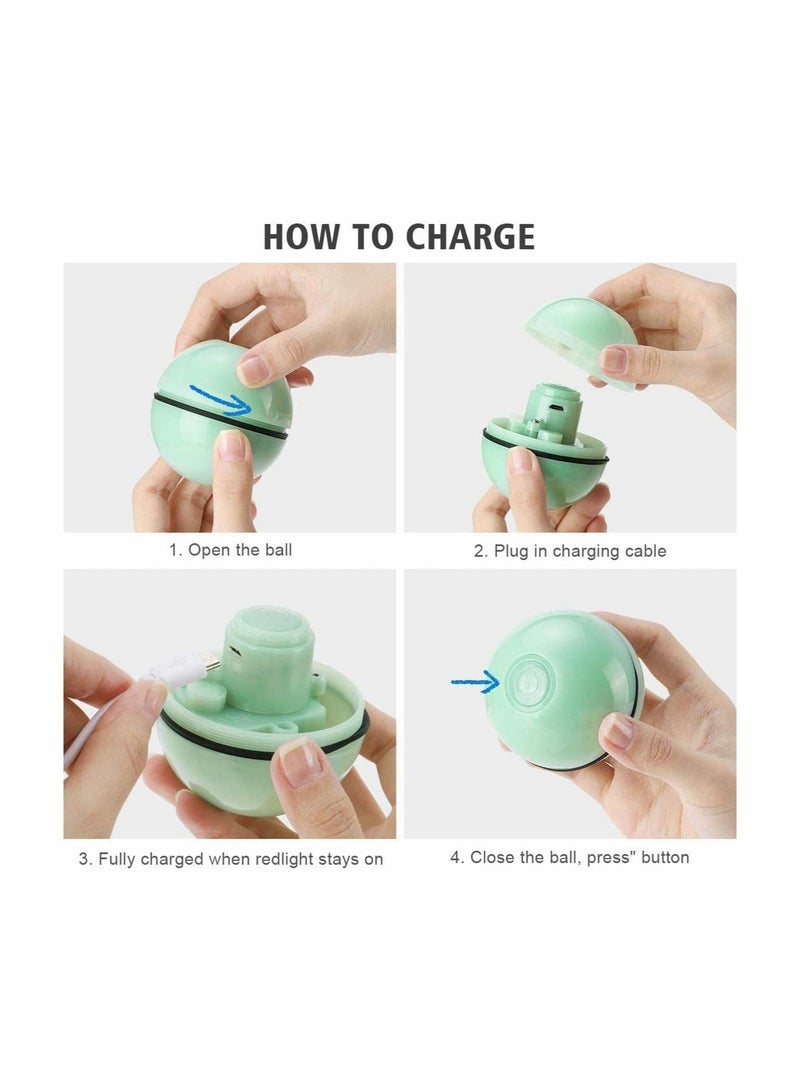 HOW TO CHARGE

1. Open the ball

2. Plug in charging cable

3. Fully charged when redlight stays on

4. Close the ball, press" button