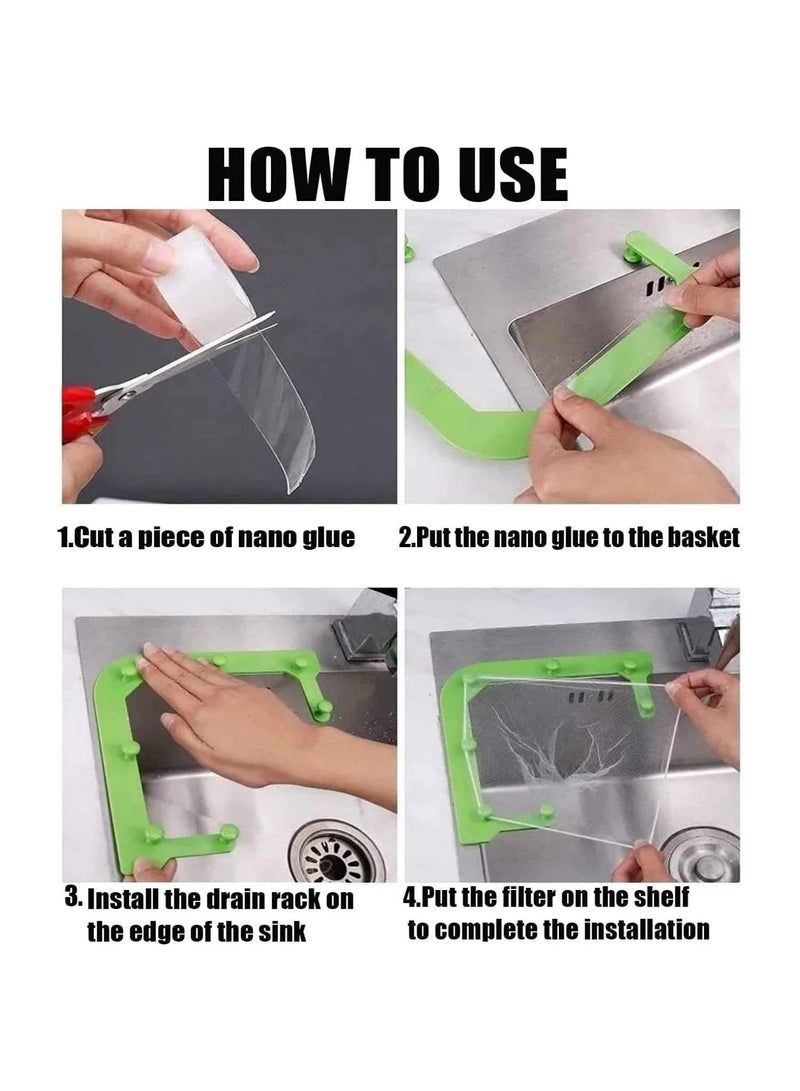 HOW TO USE

1.Cut a piece of nano glue

2.Put the nano glue to the basket

3. Install the drain rack on the edge of the sink

4.Put the filter on the shelf to complete the installation