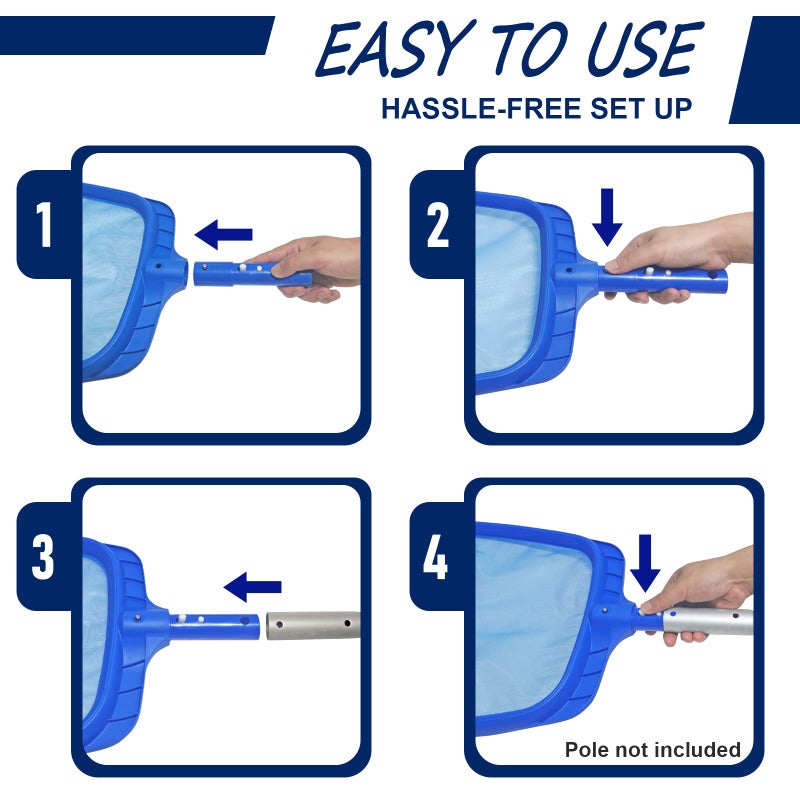 EASY TO USE
HASSLE-FREE SET UP

1

2

3

4

Pole not included