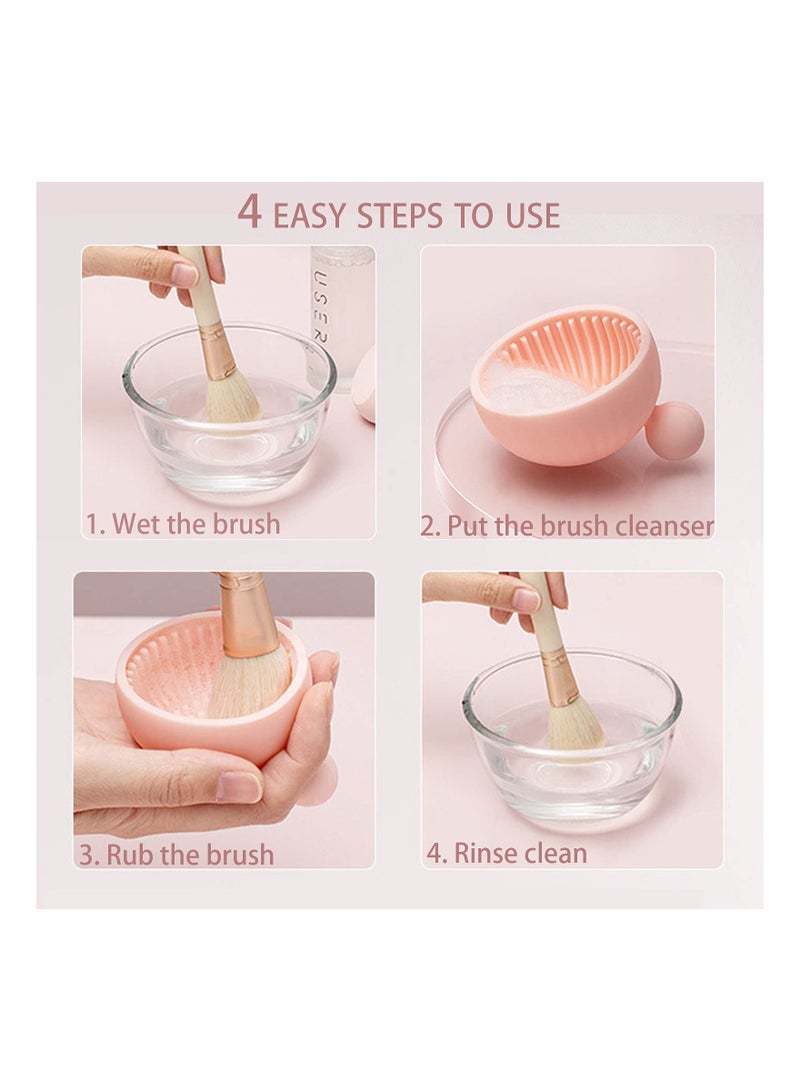 4 EASY STEPS TO USE

USER

1. Wet the brush

2. Put the brush cleanser

3. Rub the brush

4. Rinse clean