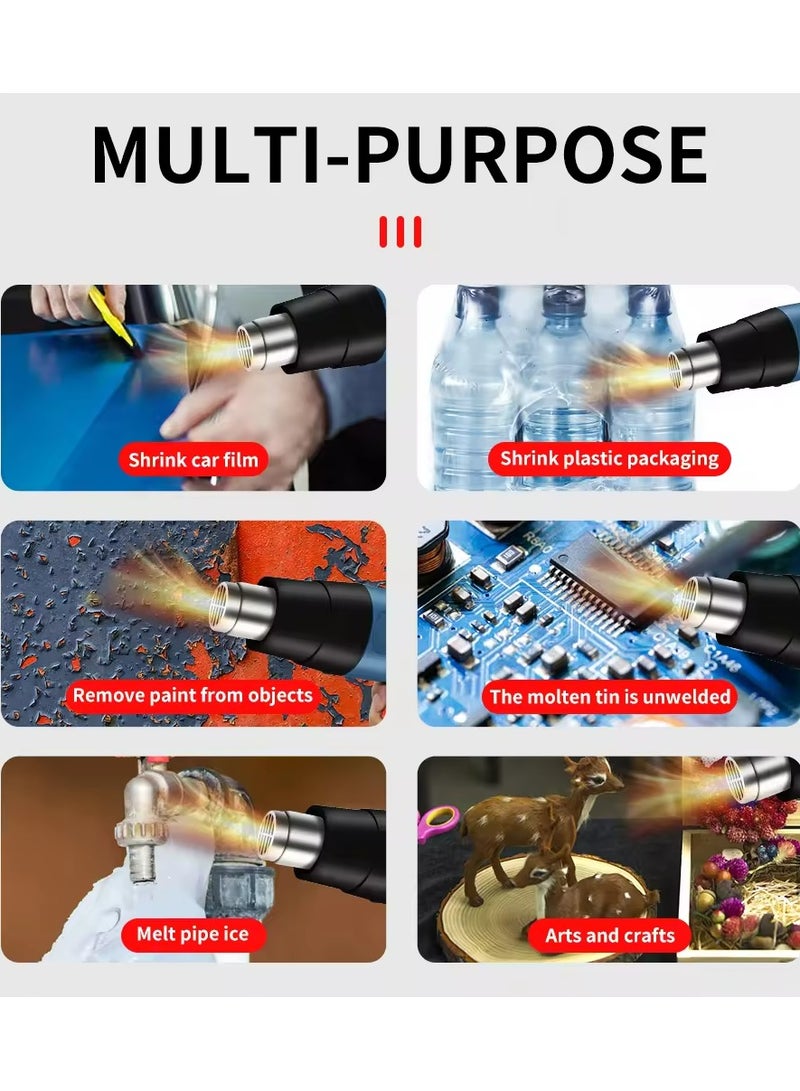 MULTI-PURPOSE

Shrink car film

Shrink plastic packaging

Remove paint from objects

The molten tin is unwelded

Melt pipe ice

Arts and crafts