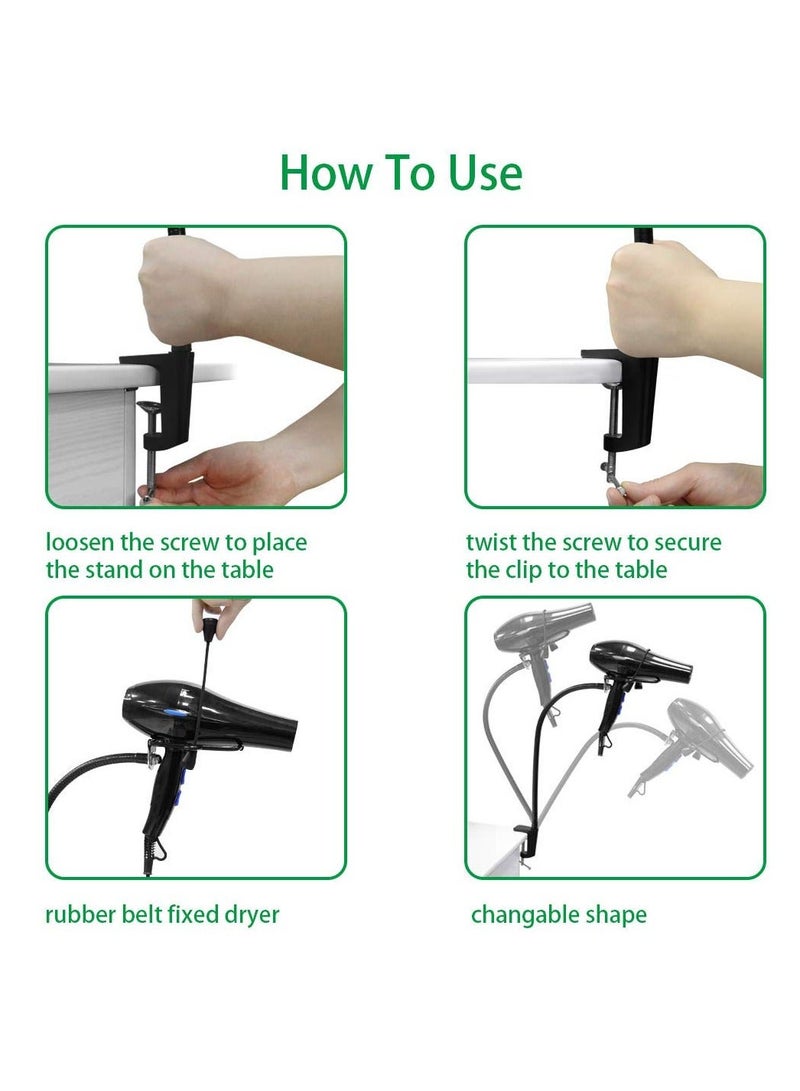 How To Use

loosen the screw to place the stand on the table

twist the screw to secure the clip to the table

rubber belt fixed dryer

changable shape