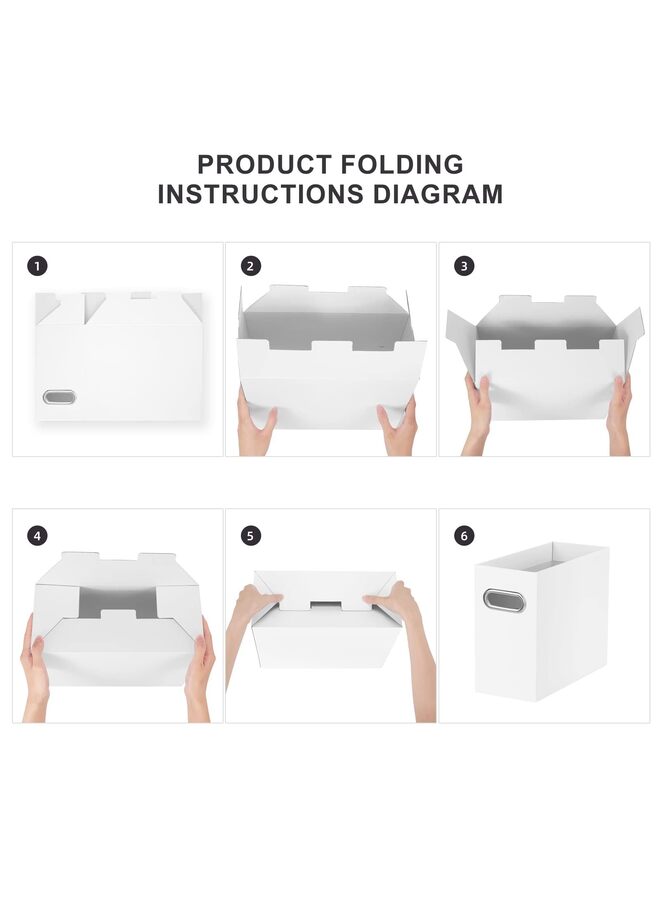 PRODUCT FOLDING
INSTRUCTIONS DIAGRAM

1

2

3

4

5

6