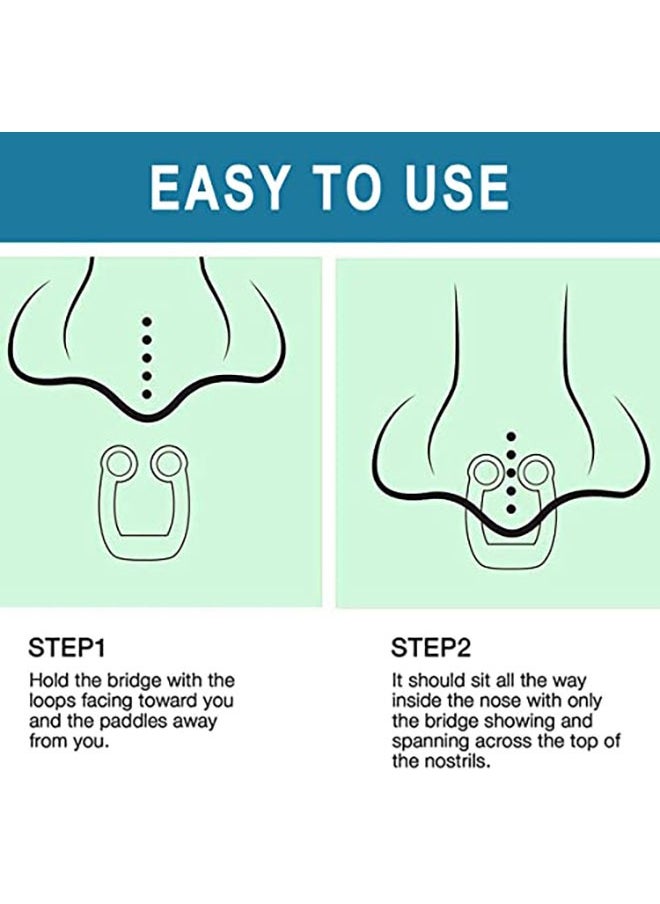 EASY TO USE

STEP1
Hold the bridge with the loops facing toward you and the paddles away from you.

STEP2
It should sit all the way inside the nose with only the bridge showing and spanning across the top of the nostrils.