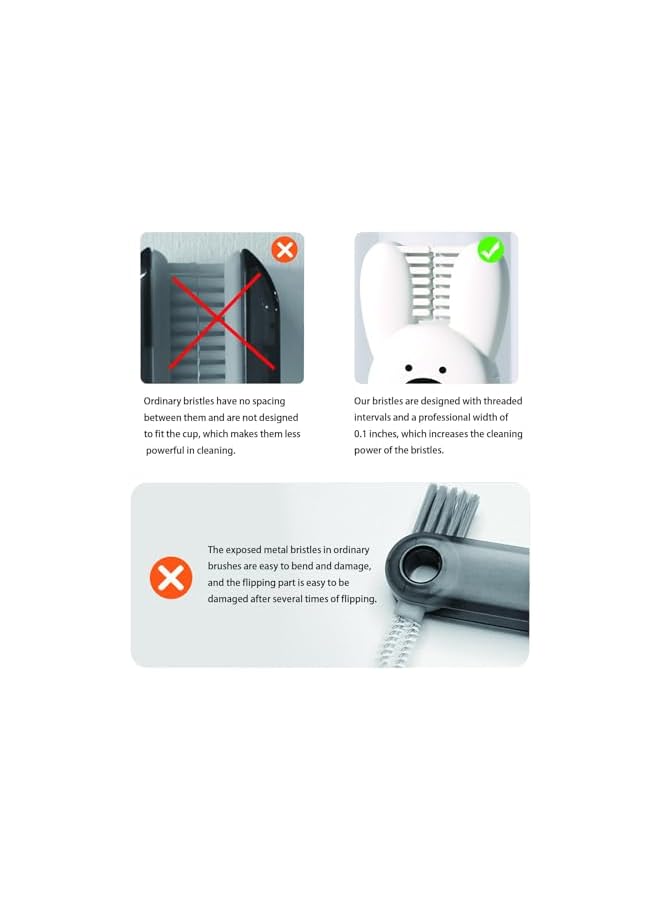 Ordinary bristles have no spacing between them and are not designed to fit the cup, which makes them less powerful in cleaning.

Our bristles are designed with threaded intervals and a professional width of 0.1 inches, which increases the cleaning power of the bristles.

The exposed metal bristles in ordinary brushes are easy to bend and damage, and the flipping part is easy to be damaged after several times of flipping.