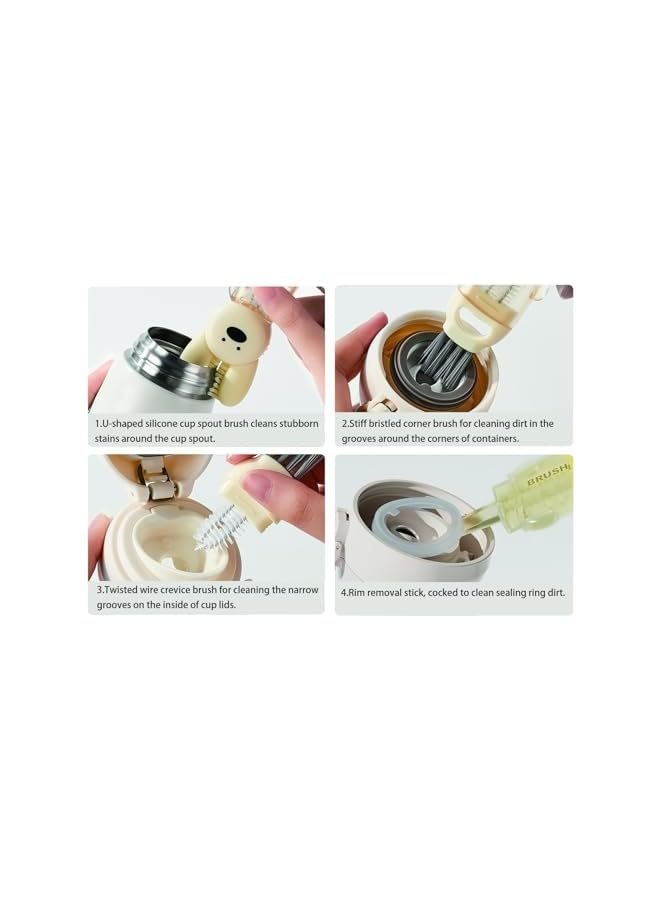 1.U-shaped silicone cup spout brush cleans stubborn stains around the cup spout.

2.Stiff bristled corner brush for cleaning dirt in the grooves around the corners of containers.

3.Twisted wire crevice brush for cleaning the narrow grooves on the inside of cup lids.

BRUSH

4.Rim removal stick, cocked to clean sealing ring dirt.